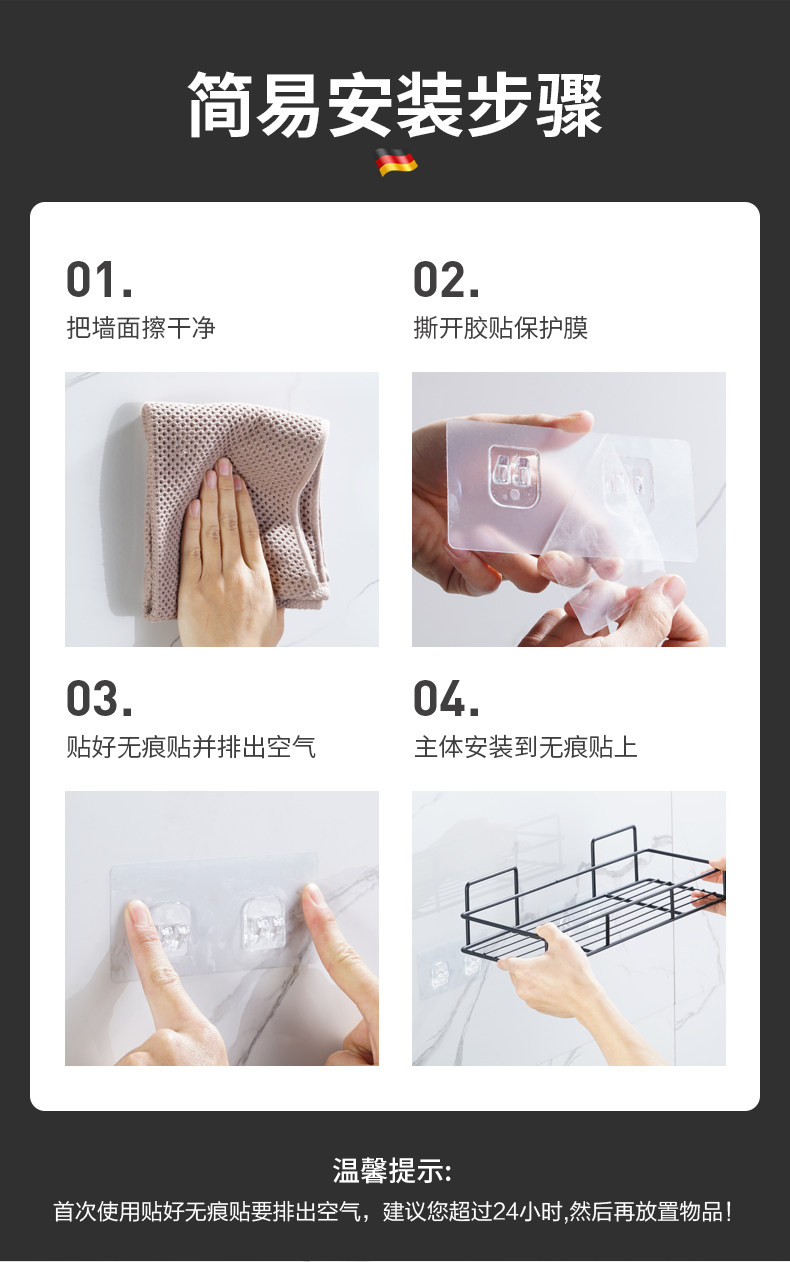 简易安装步骤

01.
把墙面擦干净

02.
撕开胶贴保护膜

03.
贴好无痕贴并排出空气

04.
主体安装到无痕贴上

温馨提示:
首次使用贴好无痕贴要排出空气，建议您超过24小时,然后再放置物品!