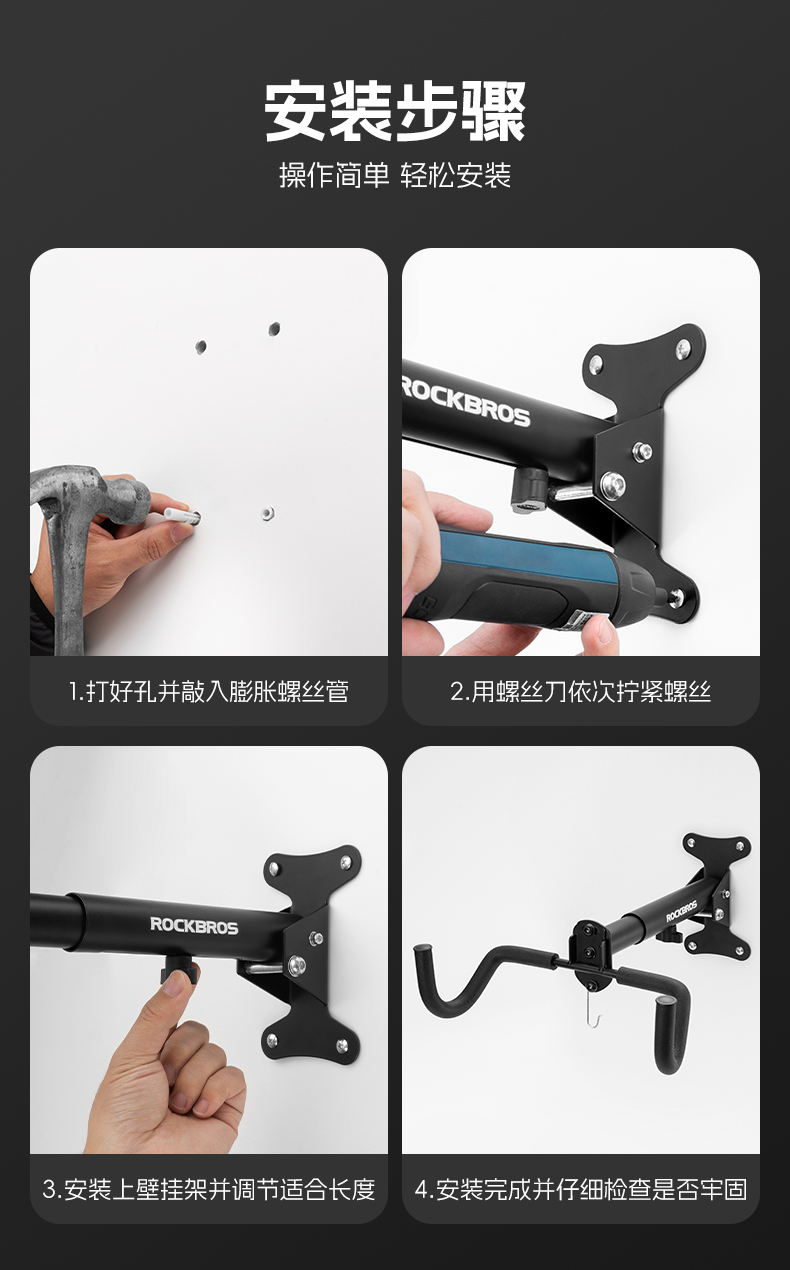 安装步骤

操作简单 轻松安装

ROCKBROS

1.打好孔并敲入膨胀螺丝管

2.用螺丝刀依次拧紧螺丝

ROCKBROS

ROCKBROS

3.安装上壁挂架并调节适合长度

4.安装完成并仔细检查是否牢固