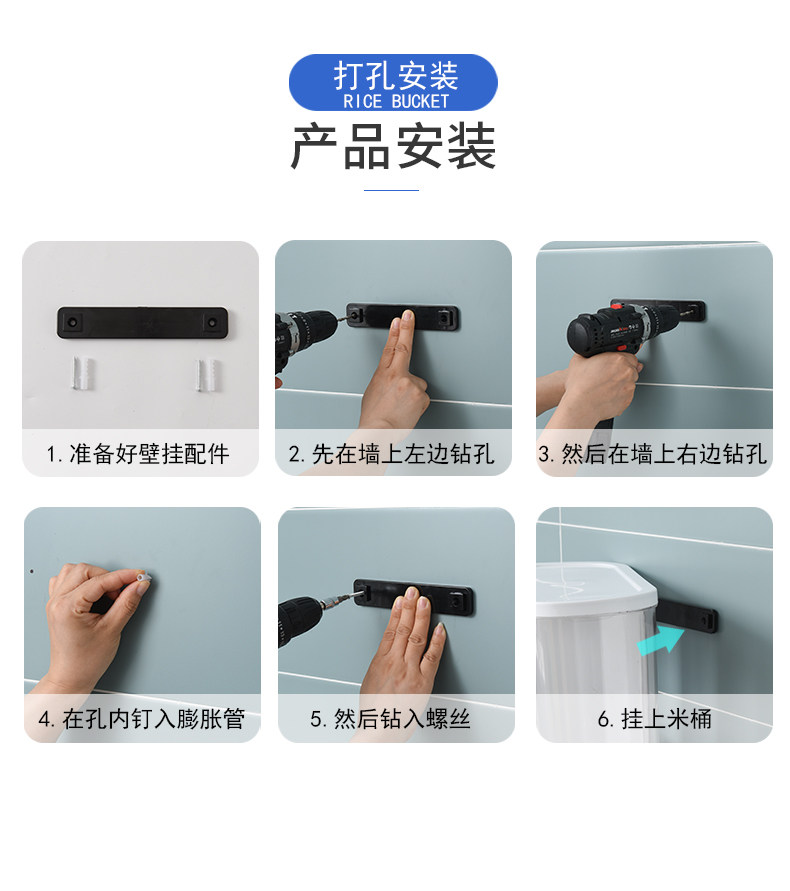 打孔安装
RICE BUCKET

产品安装

1. 准备好壁挂配件

2. 先在墙上左边钻孔

3. 然后在墙上右边钻孔

4. 在孔内钉入膨胀管

5. 然后钻入螺丝

6. 挂上米桶