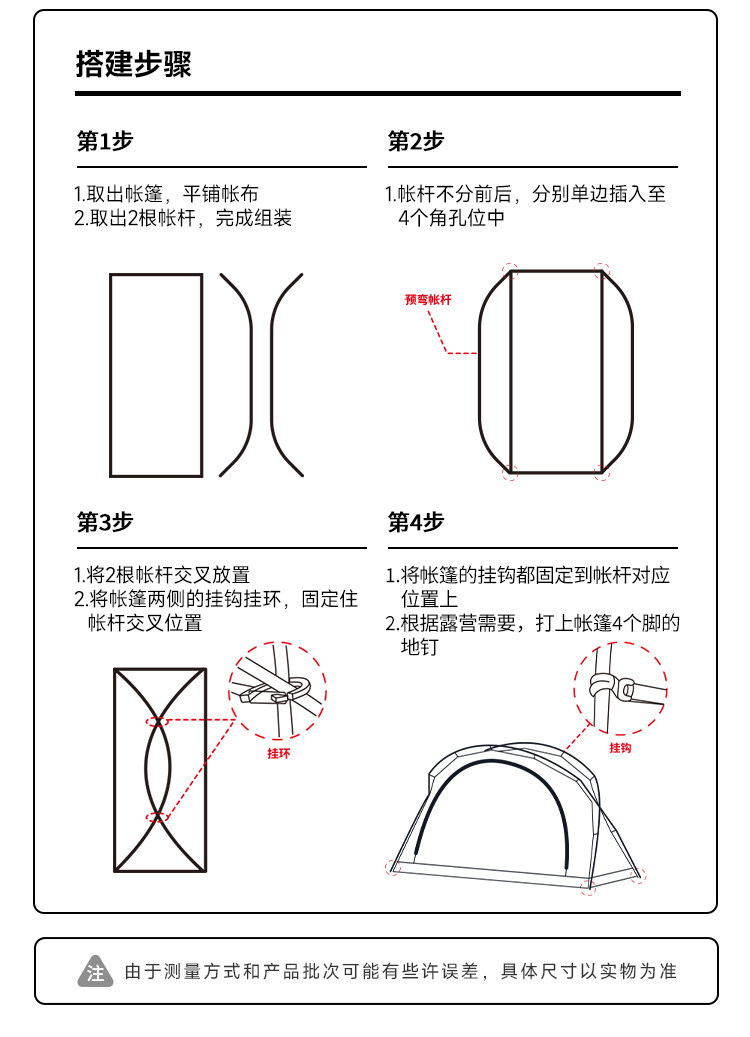 搭建步骤

第1步

1.取出帐篷，平铺帐布
2.取出2根帐杆，完成组装

第2步

1.帐杆不分前后，分别单边插入至4个角孔位中

预弯帐杆

第3步

1.将2根帐杆交叉放置
2.将帐篷两侧的挂钩挂环，固定住帐杆交叉位置

挂环

第4步

1.将帐篷的挂钩都固定到帐杆对应位置上
2.根据露营需要，打上帐篷4个脚的地钉

挂钩

注 由于测量方式和产品批次可能有些许误差，具体尺寸以实物为准