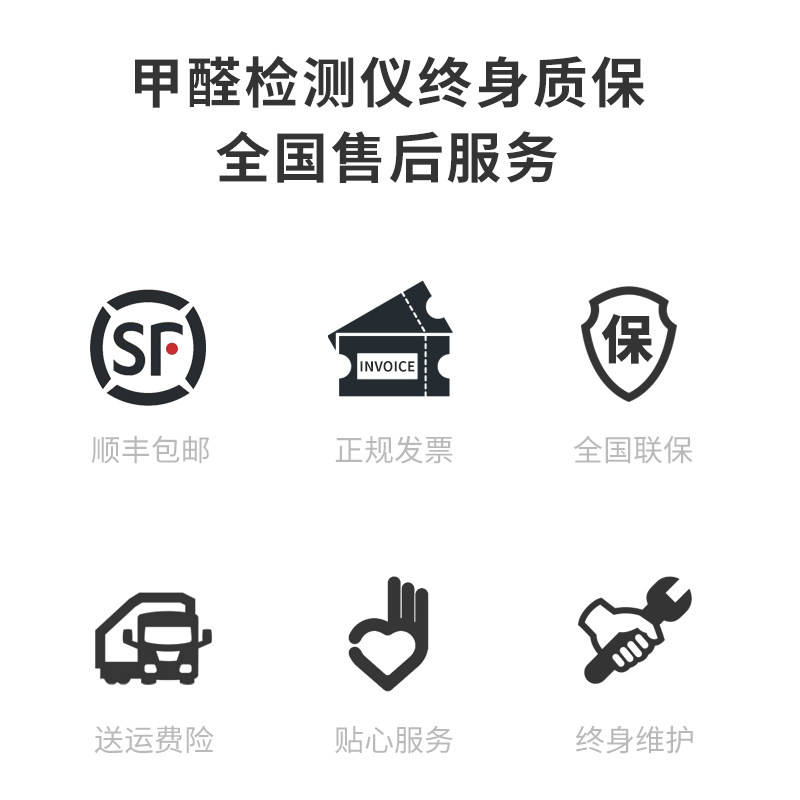 甲醛检测仪终身质保
全国售后服务

SF

顺丰包邮

INVOICE

正规发票

保

全国联保

送运费险

贴心服务

终身维护