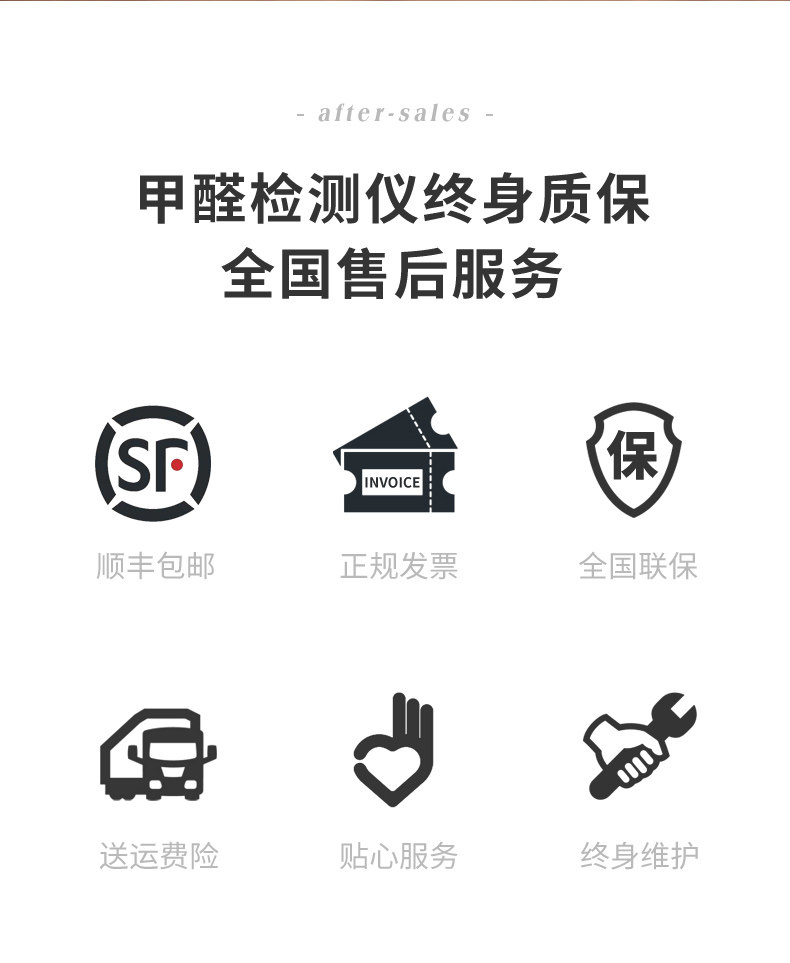 - after-sales -

甲醛检测仪终身质保
全国售后服务

SF

顺丰包邮

INVOICE

正规发票

保

全国联保

送运费险

贴心服务

终身维护