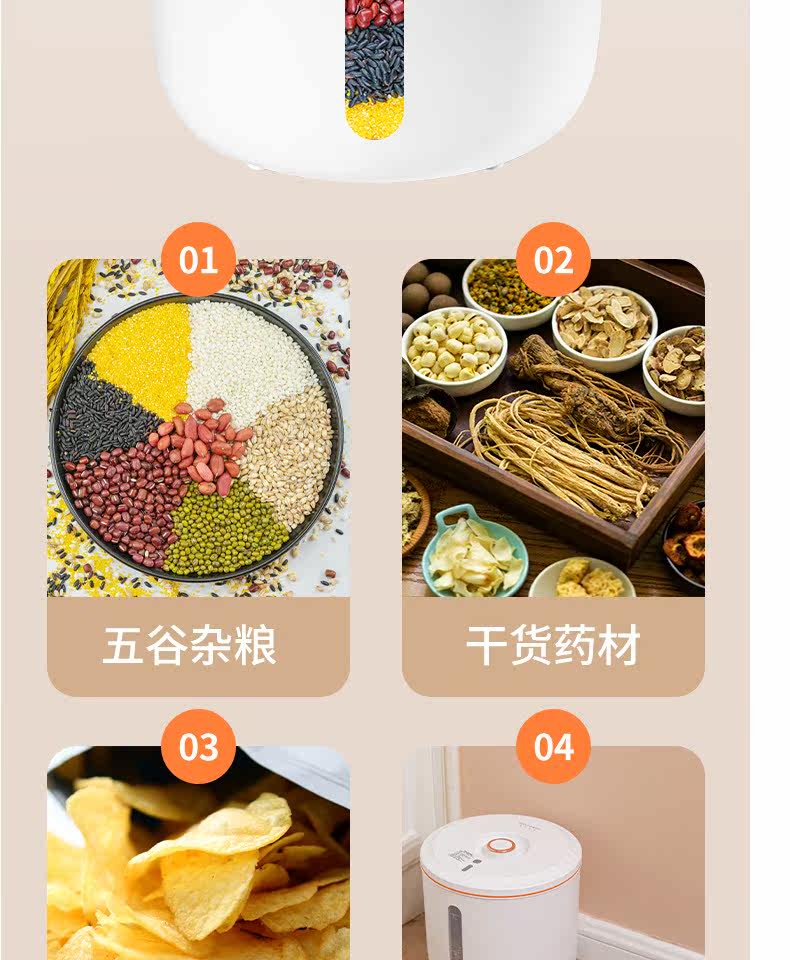 01

五谷杂粮

02

干货药材

03

04