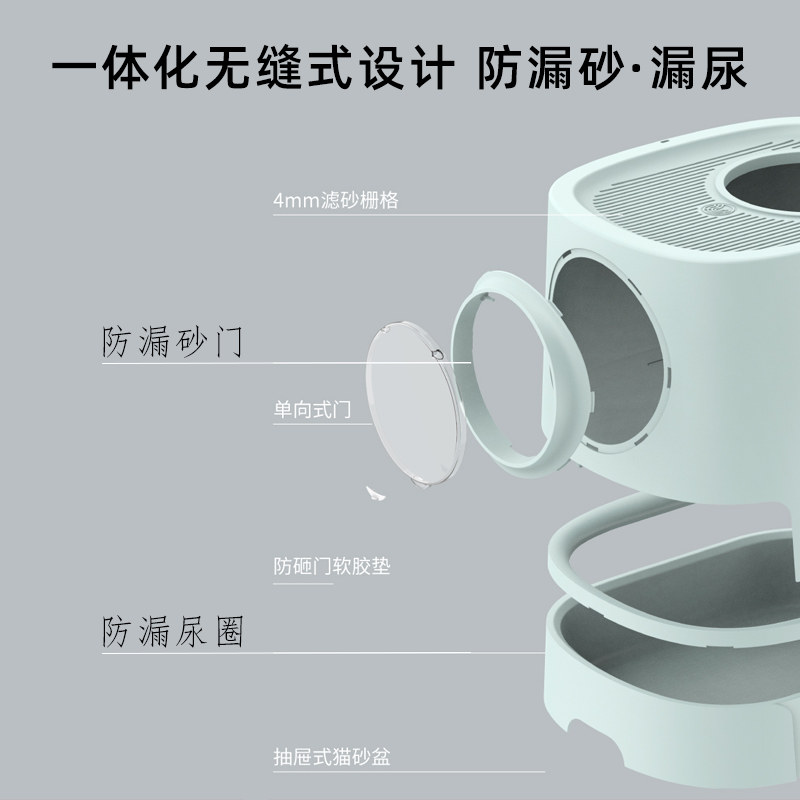 一体化无缝式设计 防漏砂·漏尿

4mm滤砂栅格

防漏砂门

单向式门

防砸门软胶垫

防漏尿圈

抽屉式猫砂盆