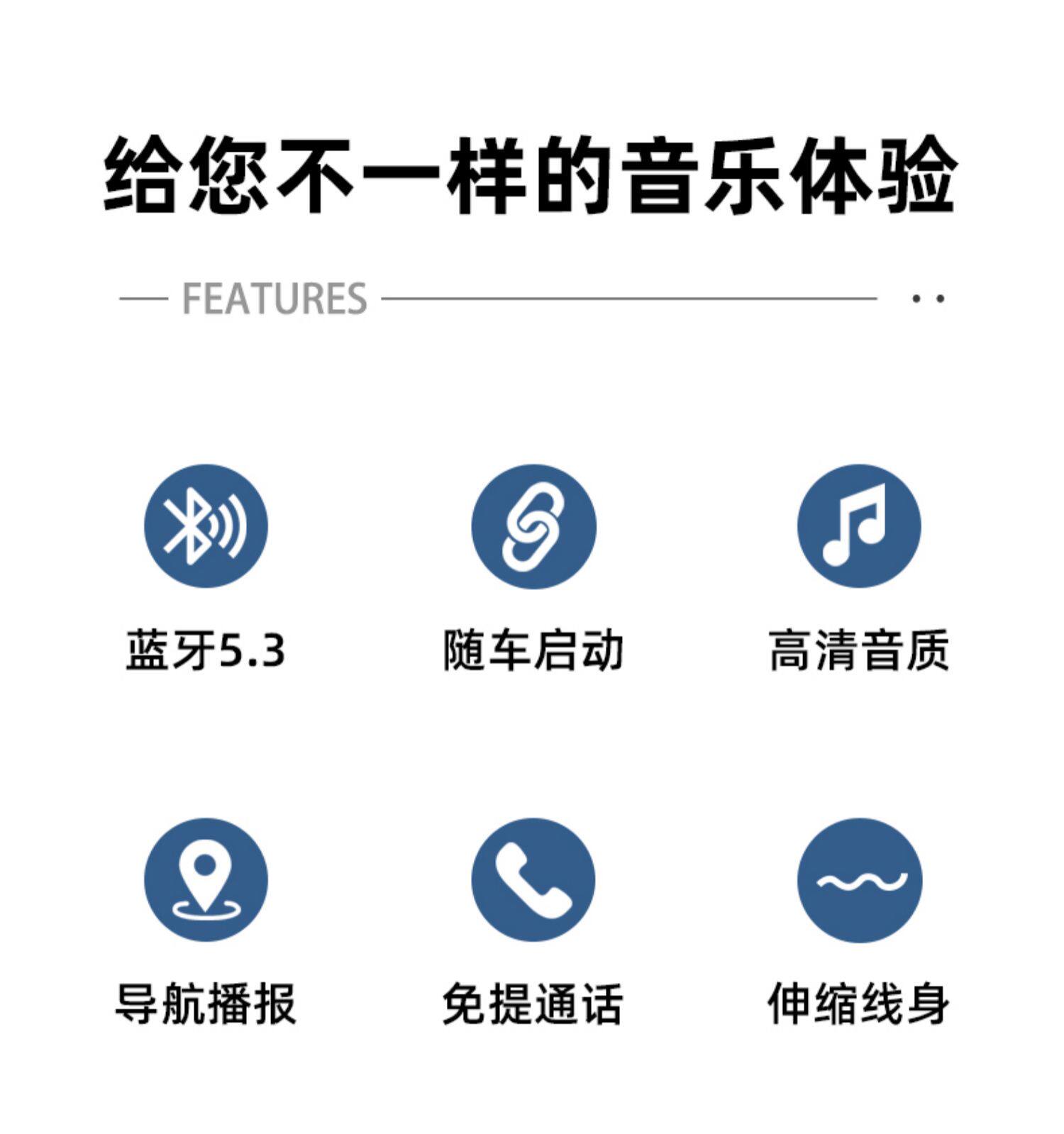 给您不一样的音乐体验

FEATURES

蓝牙5.3

随车启动

高清音质

导航播报

免提通话

伸缩线身