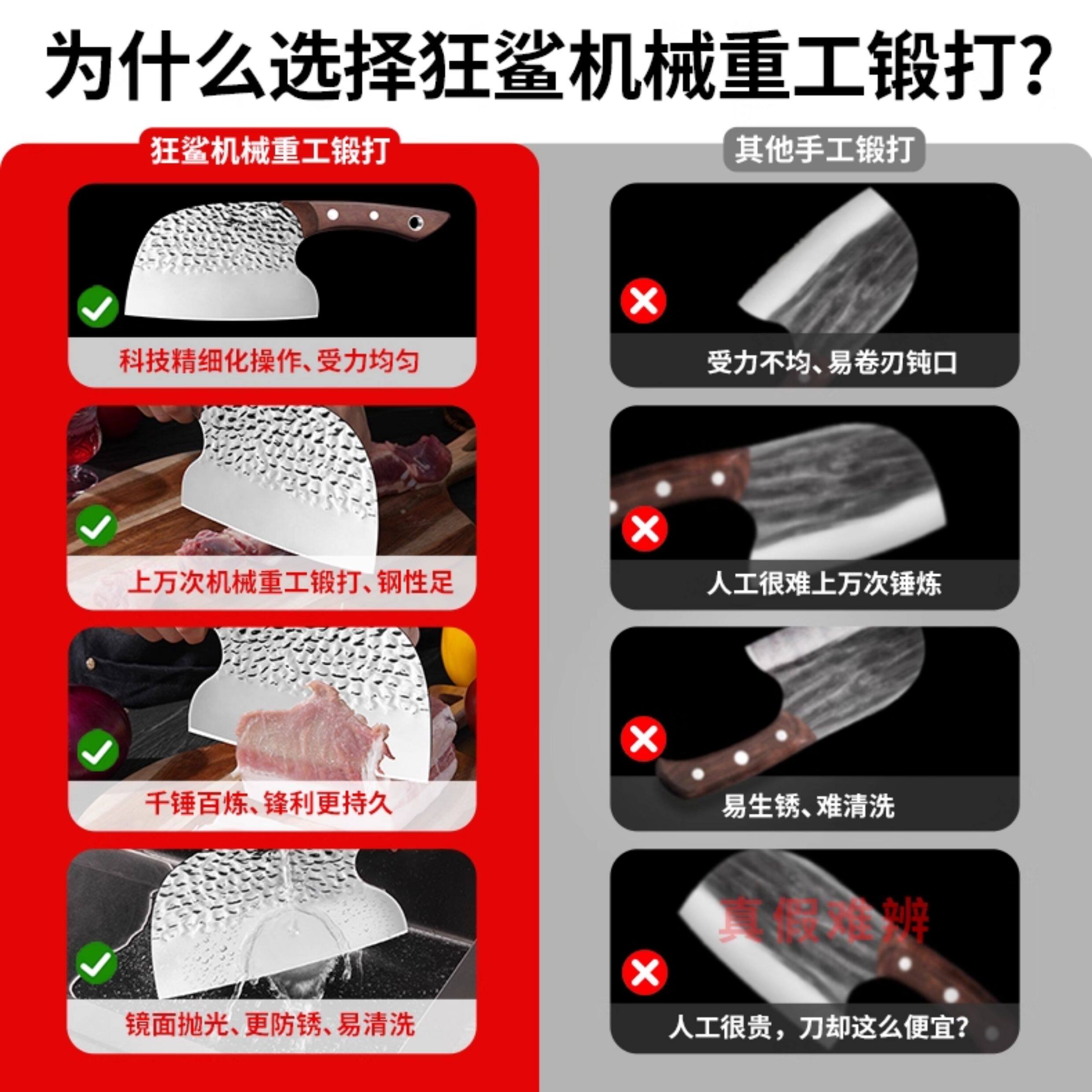 为什么选择狂鲨机械重工锻打?

狂鲨机械重工锻打

科技精细化操作、受力均匀

上万次机械重工锻打、钢性足

千锤百炼、锋利更持久

镜面抛光、更防锈、易清洗

其他手工锻打

受力不均、易卷刃钝口

人工很难上万次锤炼

易生锈、难清洗

真假难辨

人工很贵，刀却这么便宜?