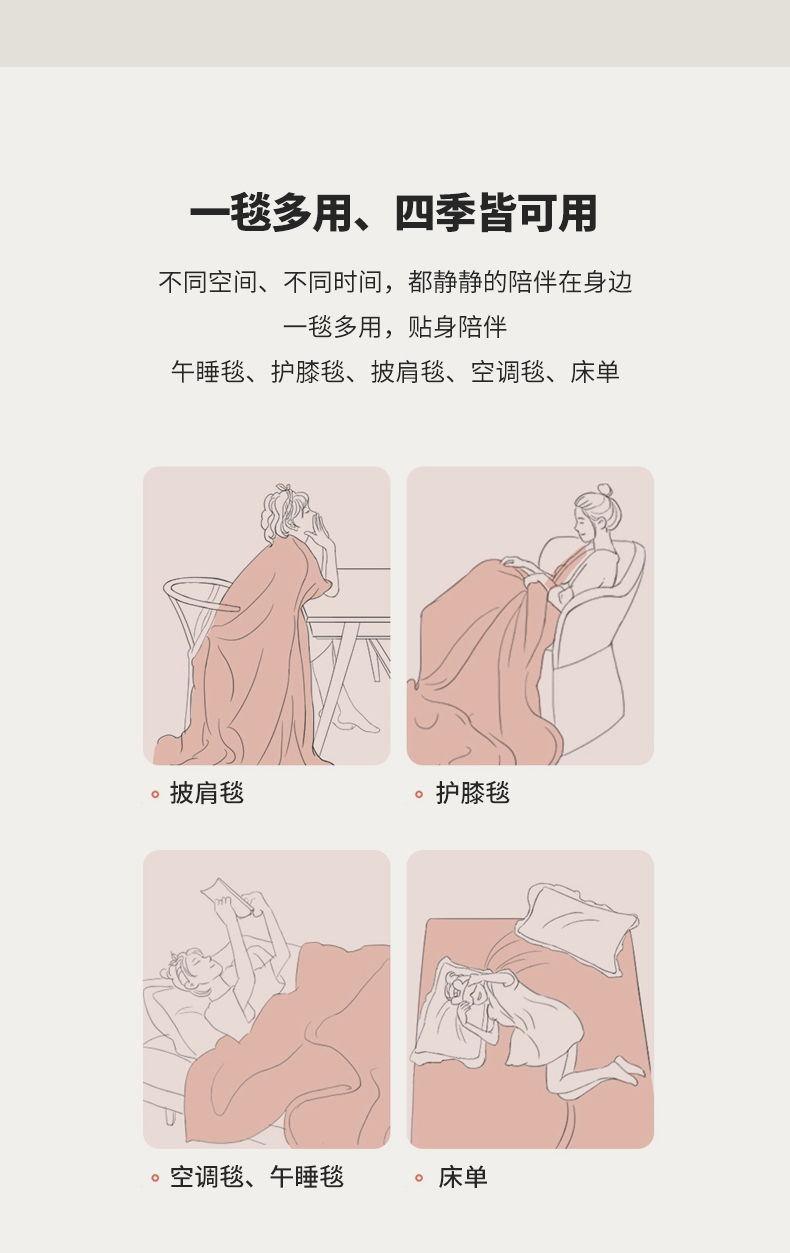 一毯多用、四季皆可用

不同空间、不同时间，都静静的陪伴在身边

一毯多用，贴身陪伴

午睡毯、护膝毯、披肩毯、空调毯、床单

披肩毯

护膝毯

空调毯、午睡毯

床单