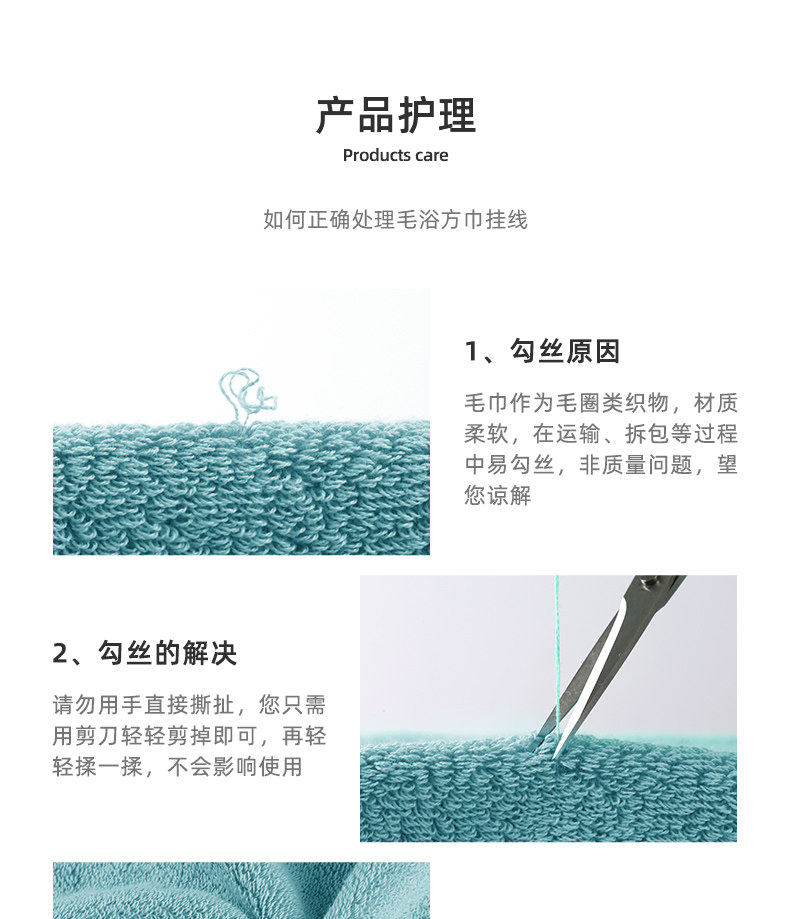 产品护理
Products care

如何正确处理毛浴方巾挂线

1、勾丝原因

毛巾作为毛圈类织物，材质柔软，在运输、拆包等过程中易勾丝，非质量问题，望您谅解

2、勾丝的解决

请勿用手直接撕扯，您只需用剪刀轻轻剪掉即可，再轻轻揉一揉，不会影响使用