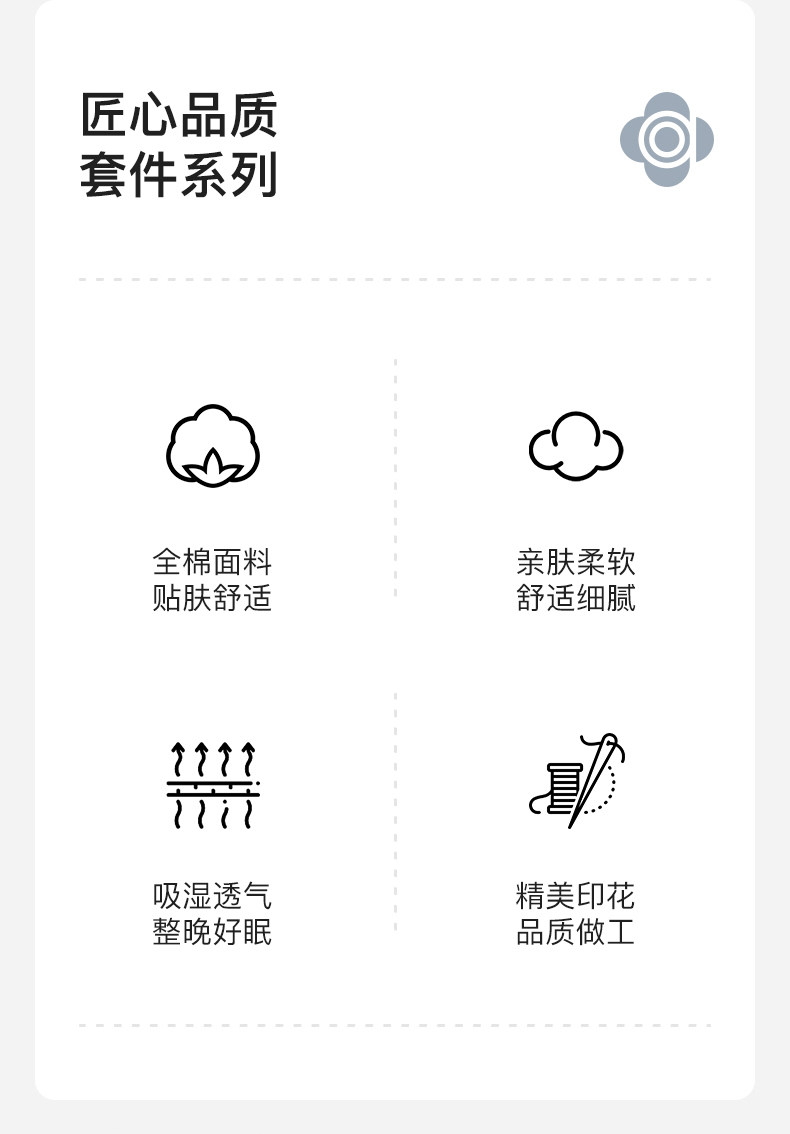 匠心品质
套件系列

全棉面料
贴肤舒适

亲肤柔软
舒适细腻

吸湿透气
整晚好眠

精美印花
品质做工