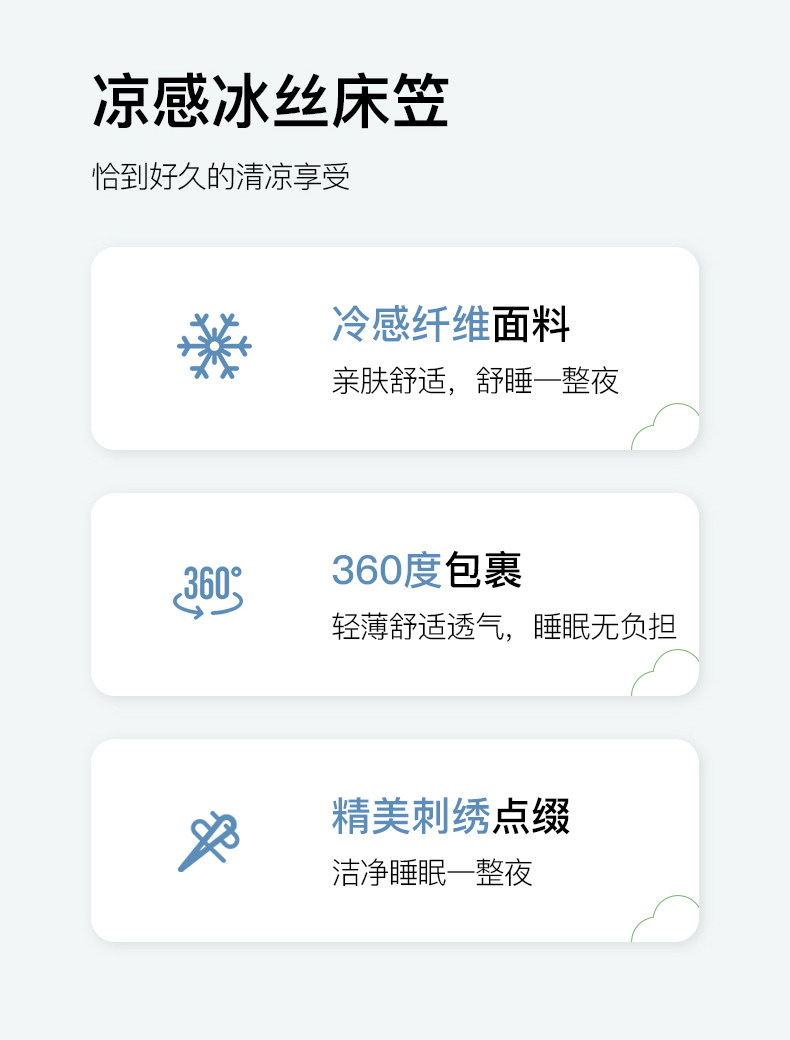 凉感冰丝床笠

恰到好久的清凉享受

冷感纤维面料

亲肤舒适，舒睡一整夜

360°

360度包裹

轻薄舒适透气，睡眠无负担

精美刺绣点缀

洁净睡眠一整夜