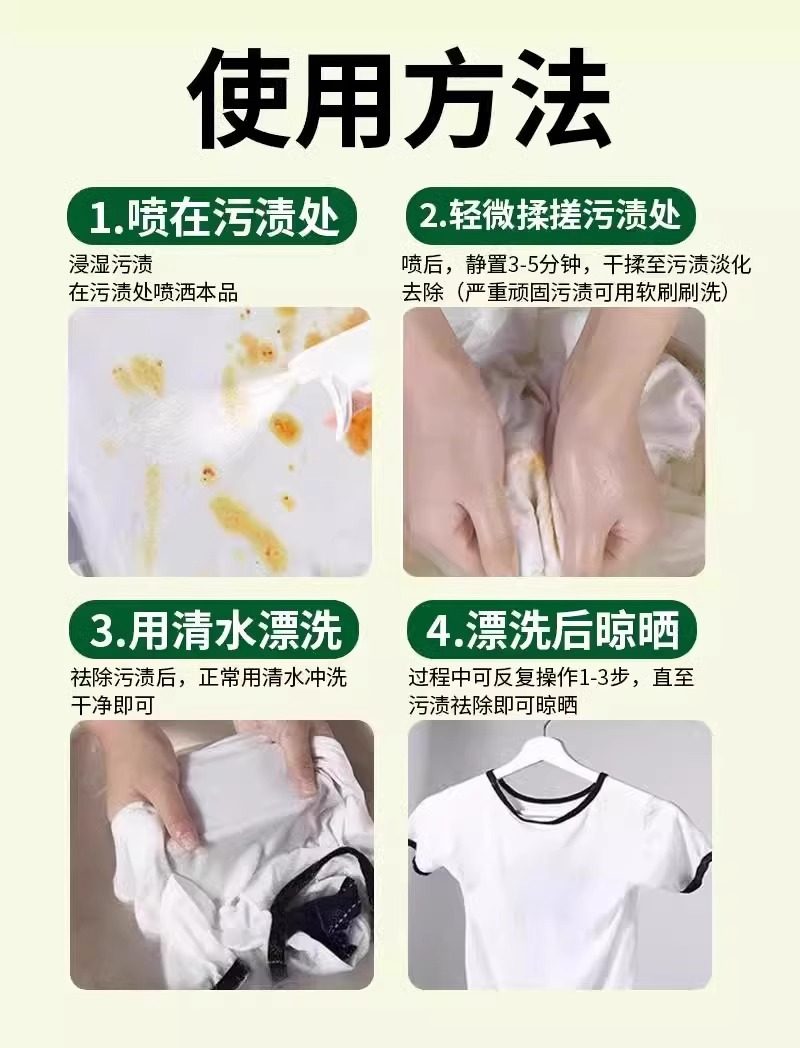 使用方法

1.喷在污渍处

浸湿污渍
在污渍处喷洒本品

2.轻微揉搓污渍处

喷后，静置3-5分钟，干揉至污渍淡化去除（严重顽固污渍可用软刷刷洗）

3.用清水漂洗

祛除污渍后，正常用清水冲洗干净即可

4.漂洗后晾晒

过程中可反复操作1-3步，直至污渍祛除即可晾晒