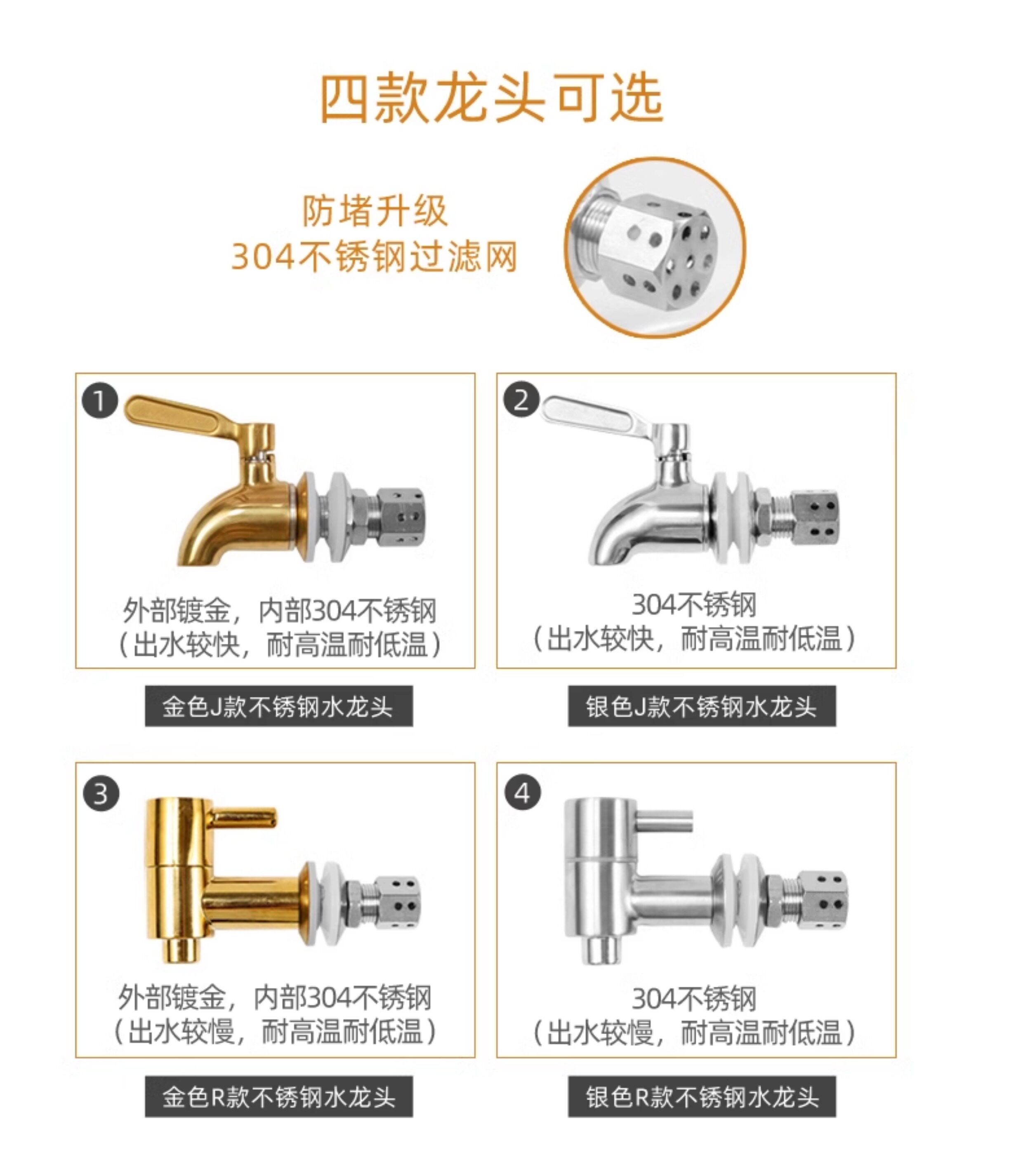 四款龙头可选

防堵升级
304不锈钢过滤网

1

外部镀金，内部304不锈钢
（出水较快，耐高温耐低温）

金色J款不锈钢水龙头

2

304不锈钢
（出水较快，耐高温耐低温）

银色J款不锈钢水龙头

3

外部镀金，内部304不锈钢
（出水较慢，耐高温耐低温）

金色R款不锈钢水龙头

4

304不锈钢
（出水较慢，耐高温耐低温）

银色R款不锈钢水龙头