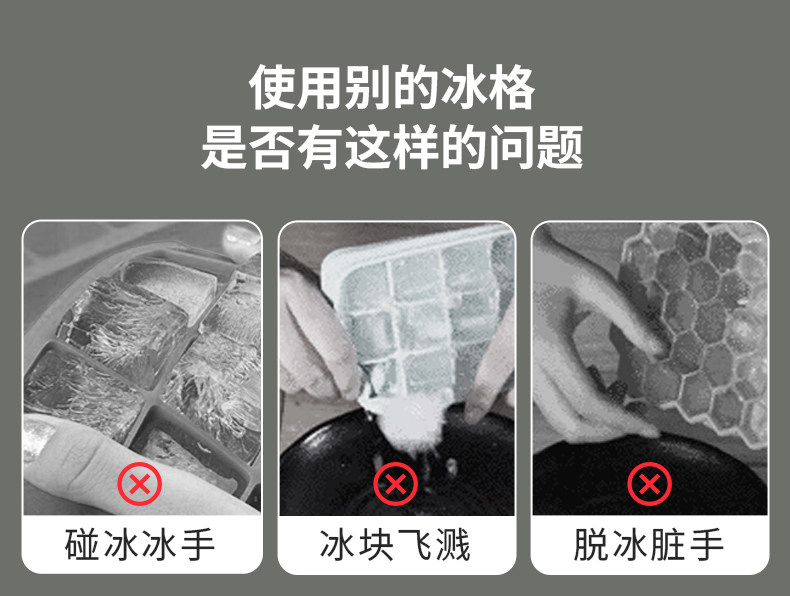 使用别的冰格
是否有这样的问题

碰冰冰手

冰块飞溅

脱冰脏手