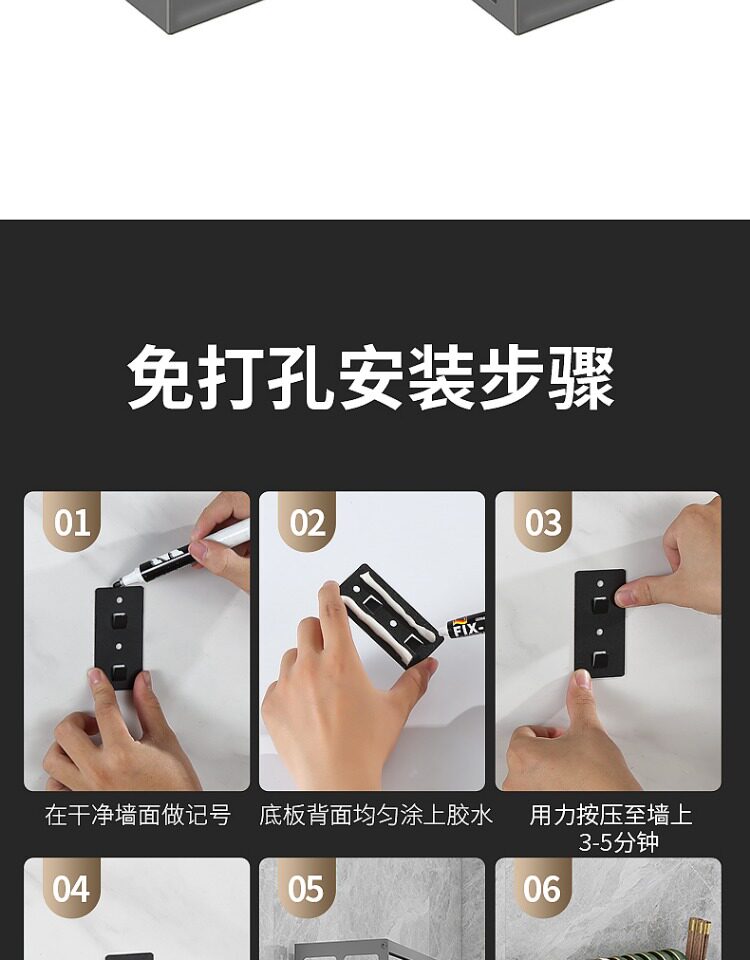 免打孔安装步骤

01

02

FIX

03

在干净墙面做记号

底板背面均匀涂上胶水

用力按压至墙上 3-5分钟

04

05

06