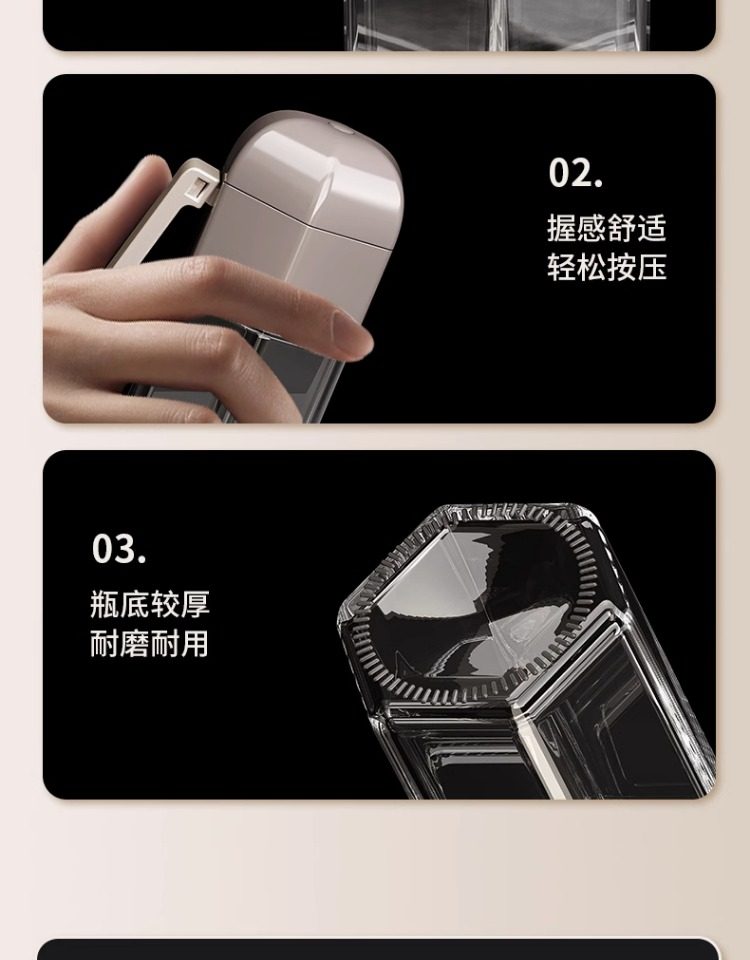 02.

握感舒适
轻松按压

03.

瓶底较厚
耐磨耐用