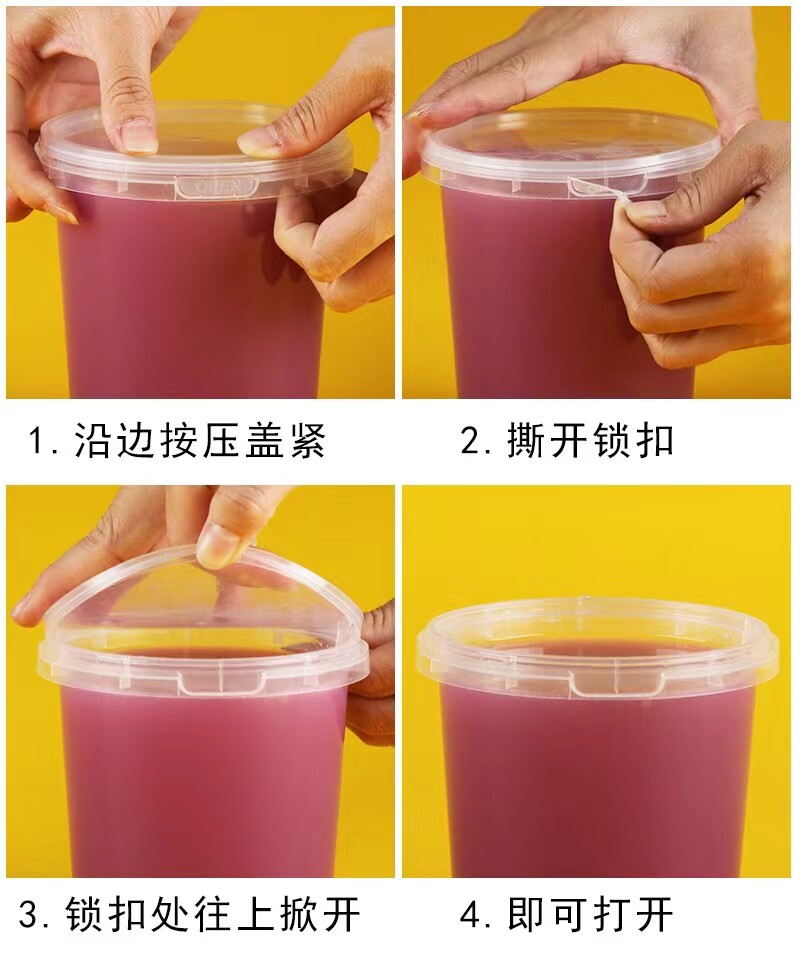 OPEN

1. 沿边按压盖紧

2. 撕开锁扣

3. 锁扣处往上掀开

4. 即可打开