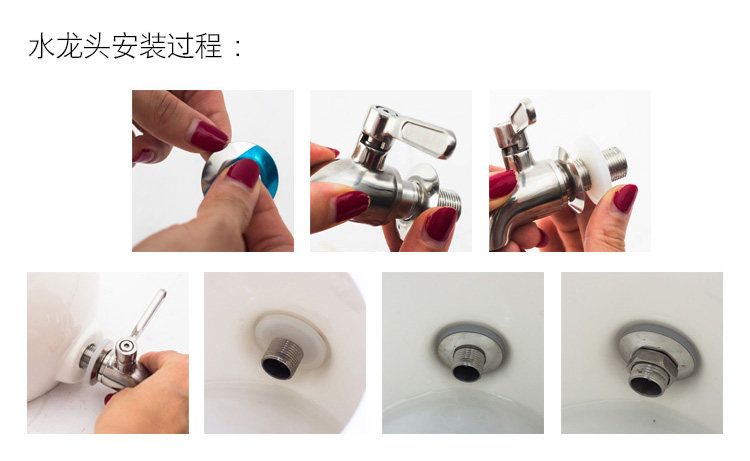 水龙头安装过程：