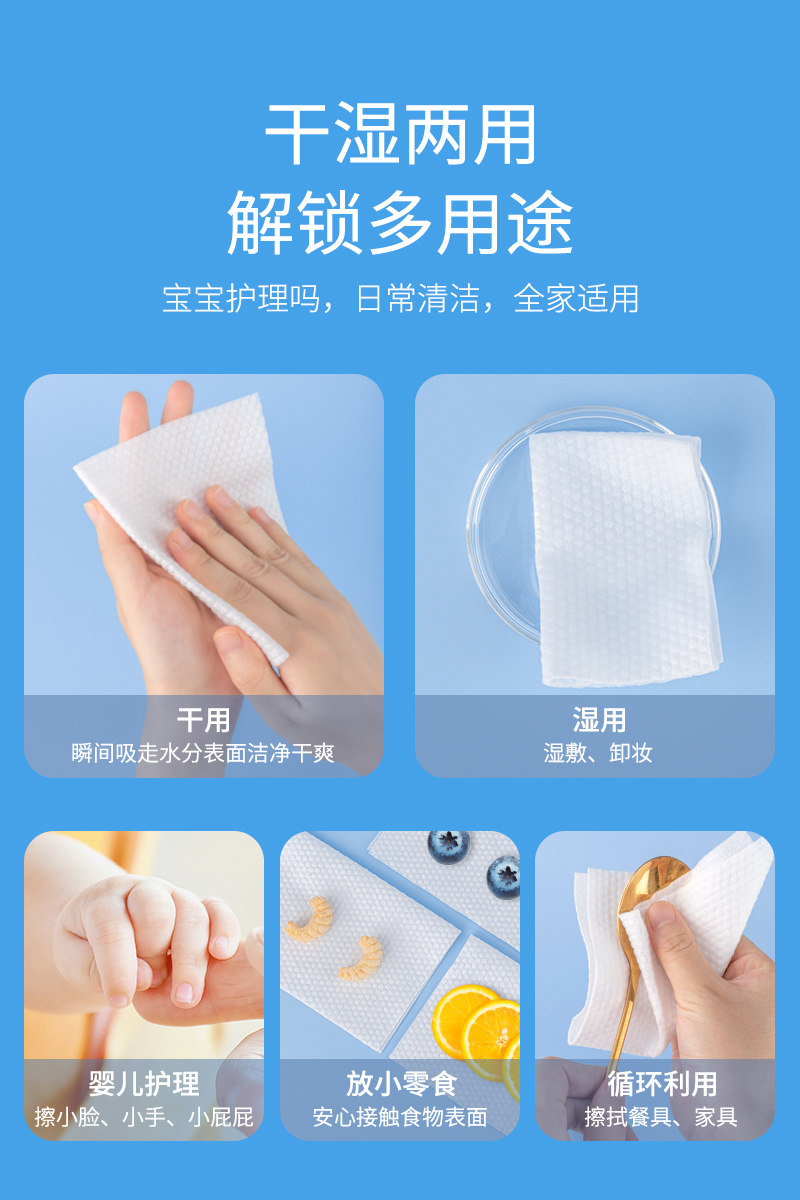 干湿两用
解锁多用途

宝宝护理吗，日常清洁，全家适用

干用
瞬间吸走水分表面洁净干爽

湿用
湿敷、卸妆

婴儿护理
擦小脸、小手、小屁屁

放小零食
安心接触食物表面

循环利用
擦拭餐具、家具