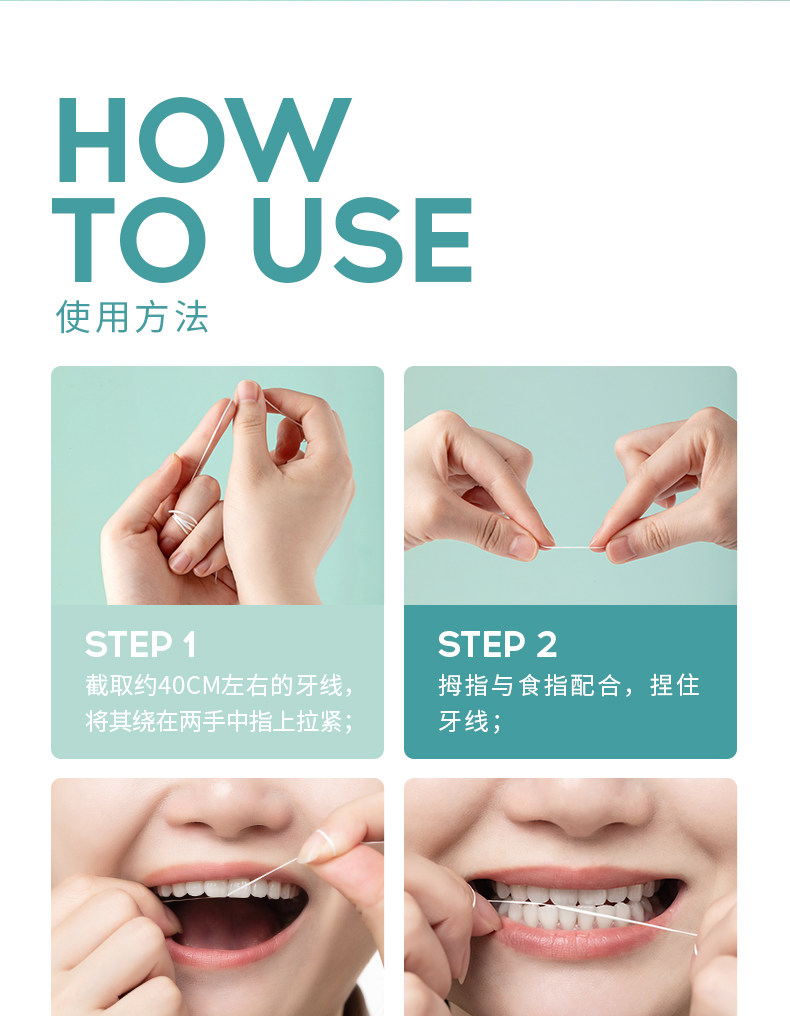 HOW TO USE
使用方法

STEP 1
截取约40CM左右的牙线，将其绕在两手中指上拉紧；

STEP 2
拇指与食指配合，捏住牙线；