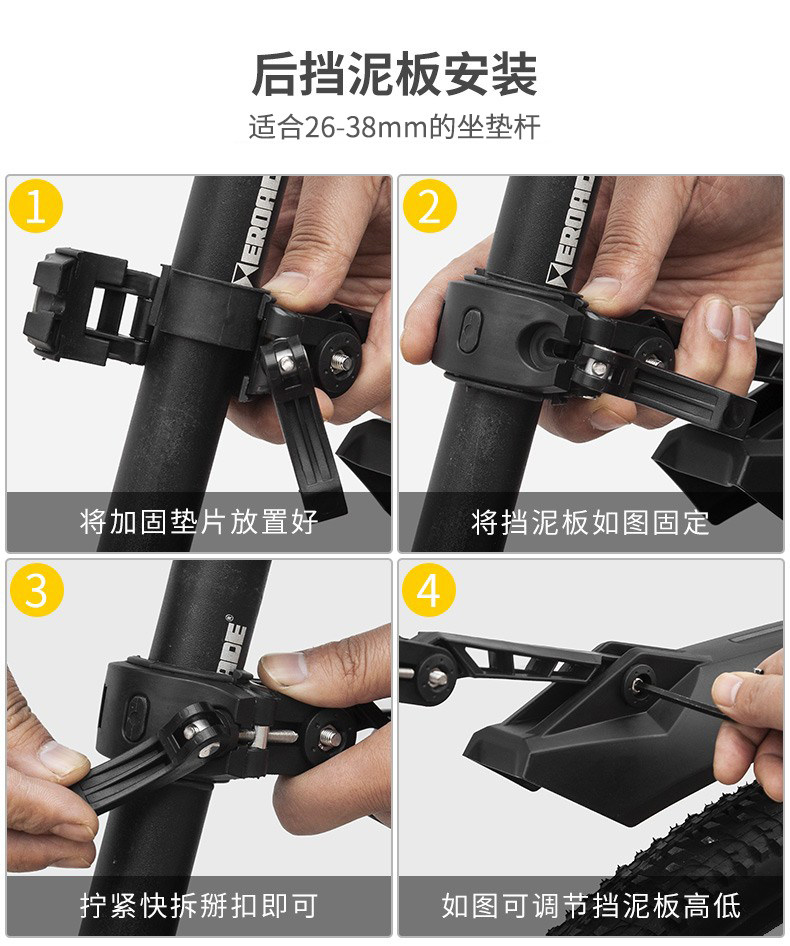 后挡泥板安装
适合26-38mm的坐垫杆

1
将加固垫片放置好

2
将挡泥板如图固定

3
拧紧快拆掰扣即可

4
如图可调节挡泥板高低