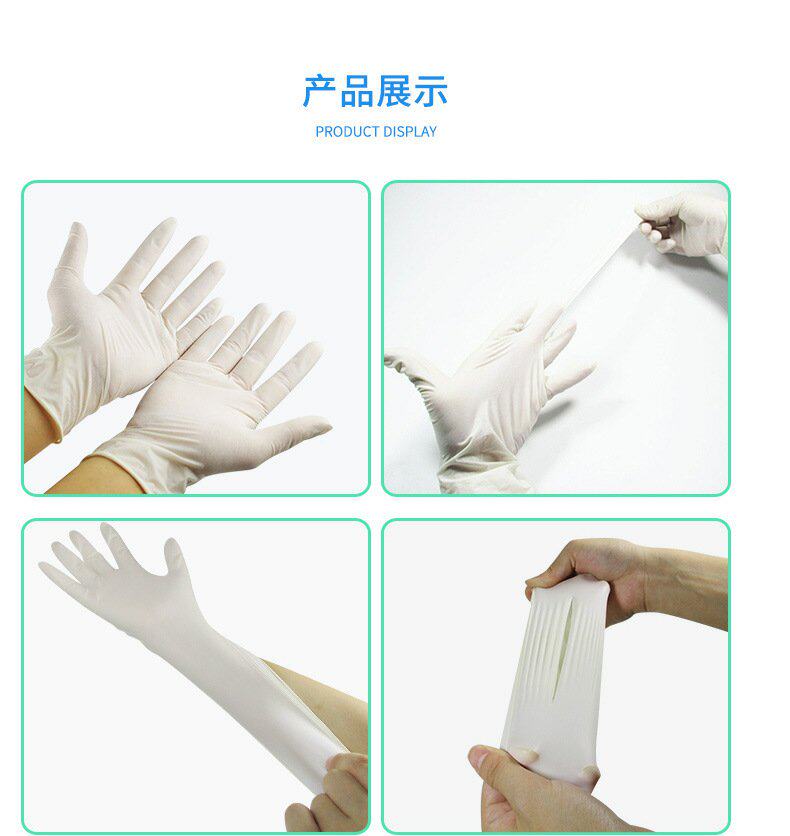 产品展示

PRODUCT DISPLAY