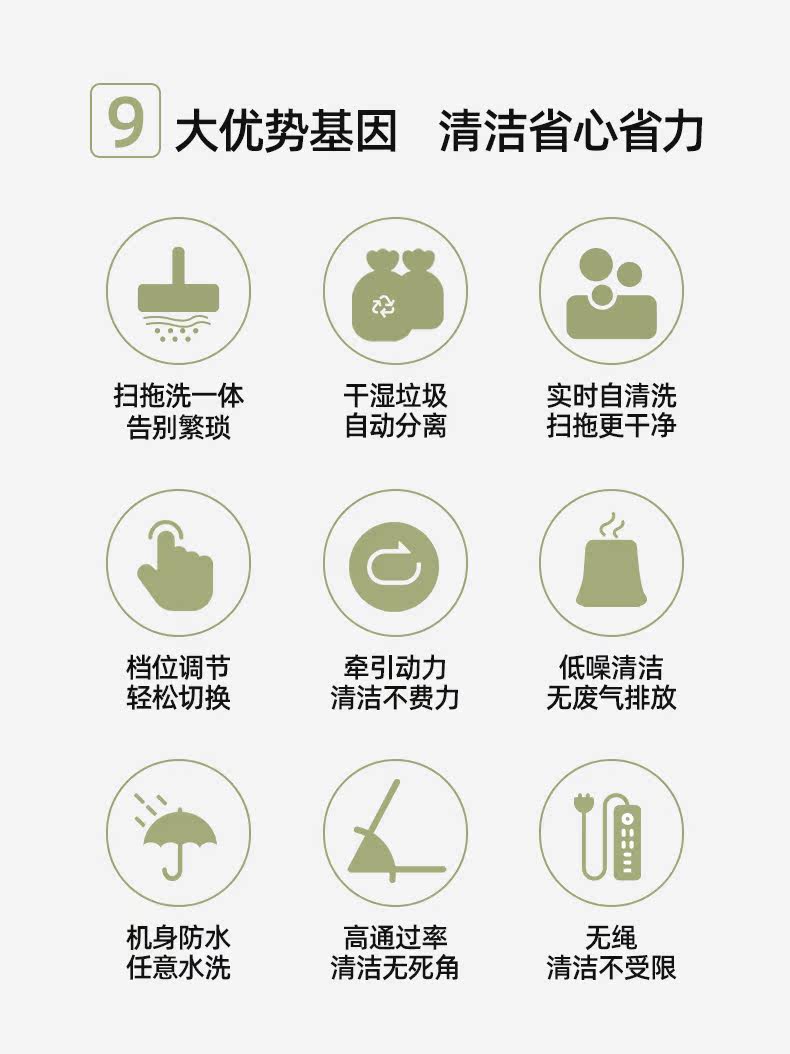 9大优势基因 清洁省心省力

扫拖洗一体
告别繁琐

干湿垃圾
自动分离

实时自清洗
扫拖更干净

档位调节
轻松切换

牵引动力
清洁不费力

低噪清洁
无废气排放

机身防水
任意水洗

高通过率
清洁无死角

无绳
清洁不受限