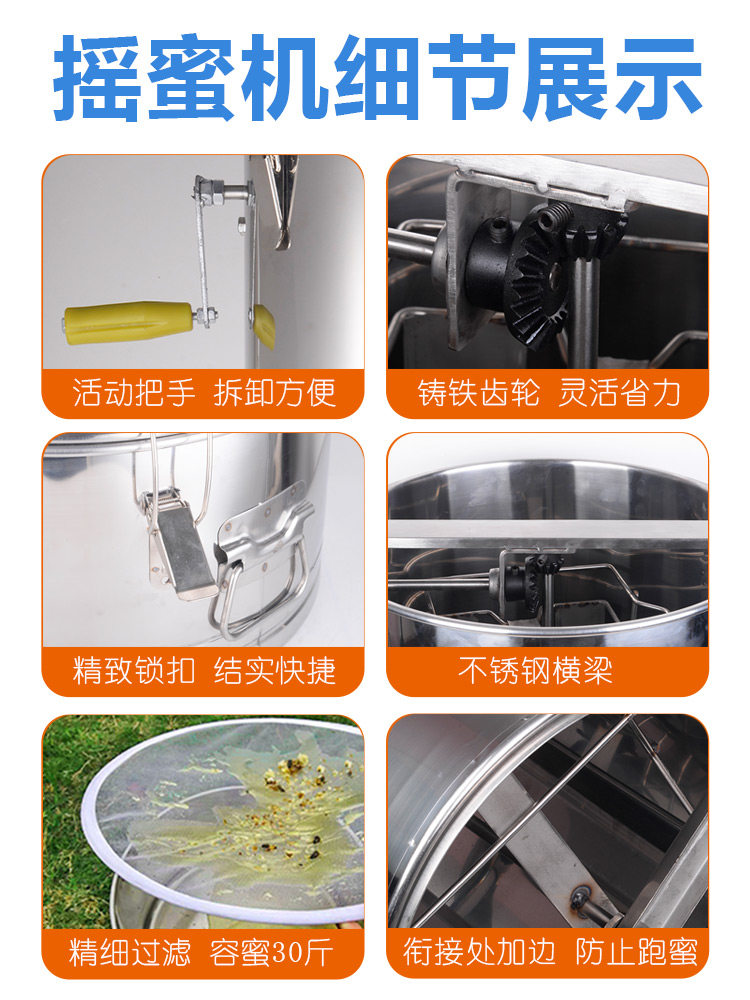 摇蜜机细节展示

活动把手 拆卸方便

铸铁齿轮 灵活省力

精致锁扣 结实快捷

不锈钢横梁

精细过滤 容蜜30斤

衔接处加边 防止跑蜜