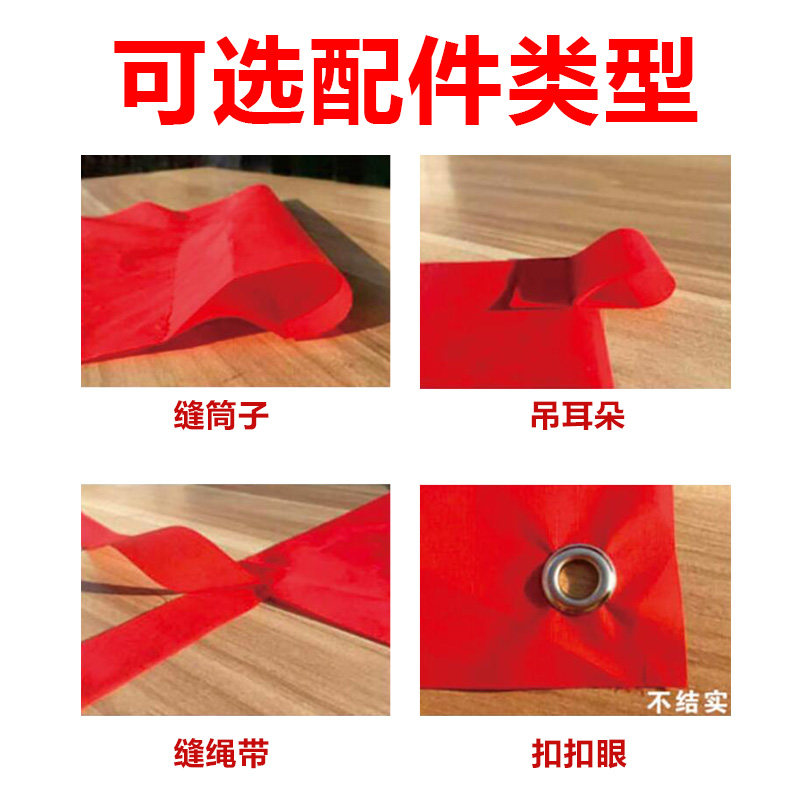 可选配件类型

缝筒子

吊耳朵

缝绳带

不结实

扣扣眼