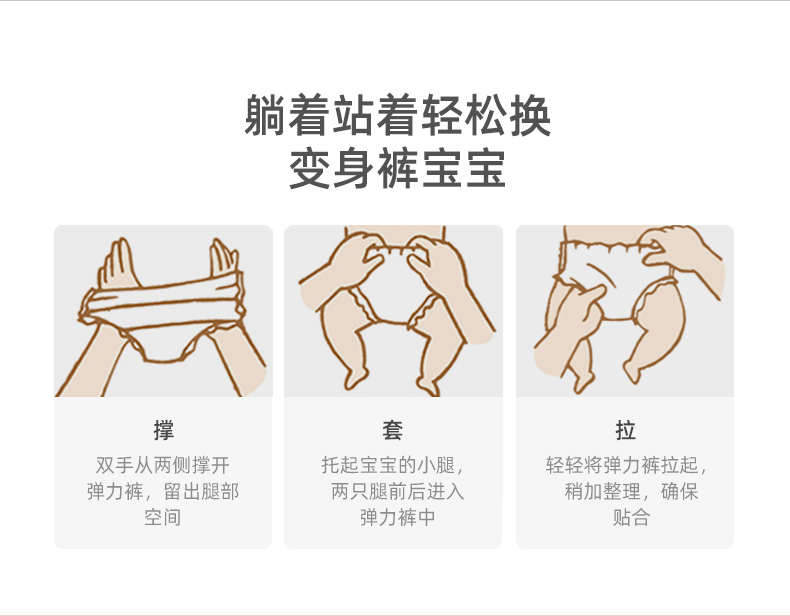 躺着站着轻松换
变身裤宝宝

撑
双手从两侧撑开弹力裤，留出腿部空间

套
托起宝宝的小腿，两只腿前后进入弹力裤中

拉
轻轻将弹力裤拉起，稍加整理，确保贴合