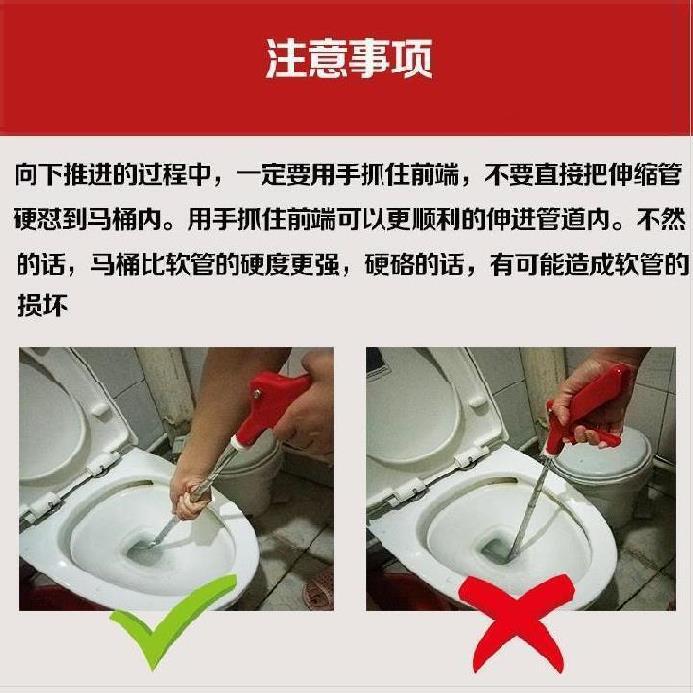 注意事项

向下推进的过程中，一定要用手抓住前端，不要直接把伸缩管硬怼到马桶内。用手抓住前端可以更顺利的伸进管道内。不然的话，马桶比软管的硬度更强，硬硌的话，有可能造成软管的损坏