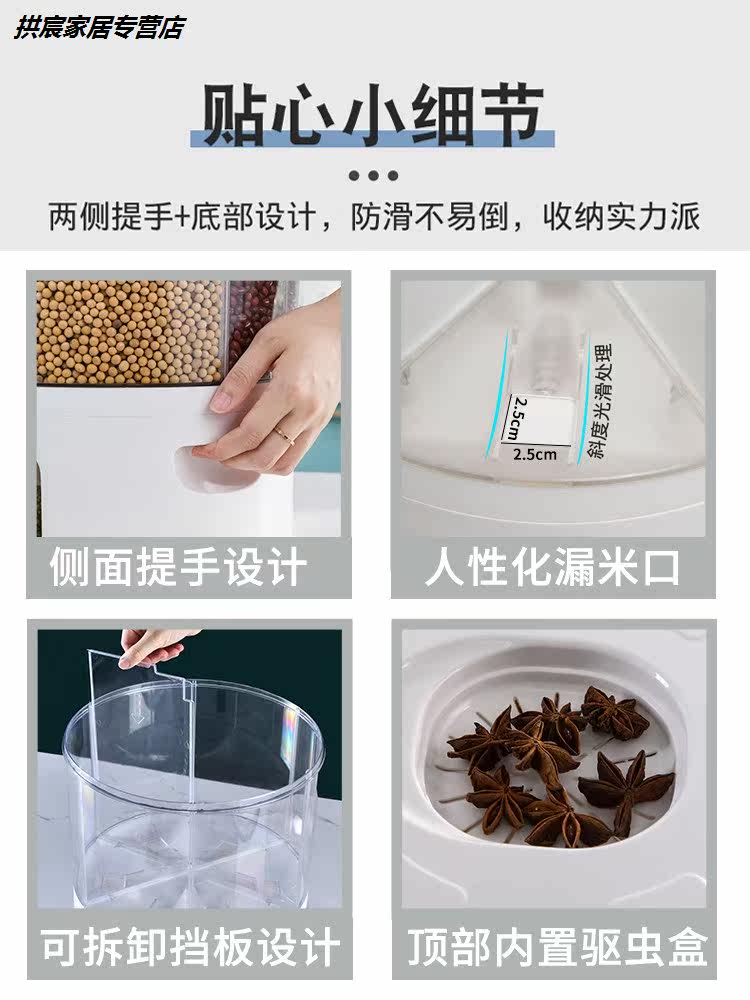 拱宸家居专营店

贴心小细节

两侧提手+底部设计，防滑不易倒，收纳实力派

侧面提手设计

2.5cm
2.5cm
斜度光滑处理

人性化漏米口

可拆卸挡板设计

顶部内置驱虫盒