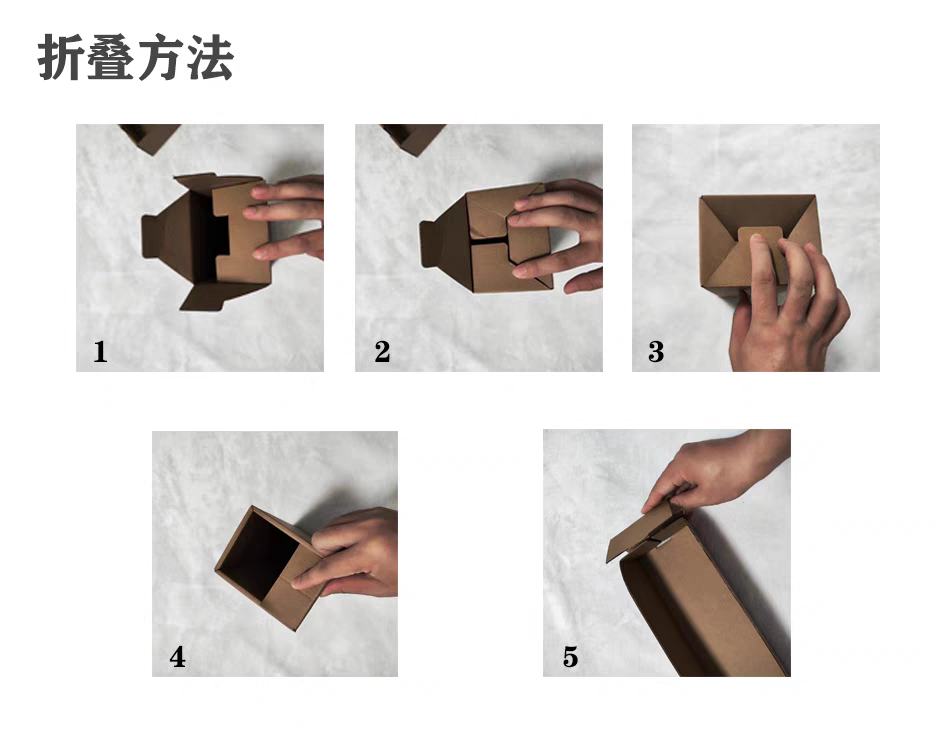 折叠方法

1

2

3

4

5