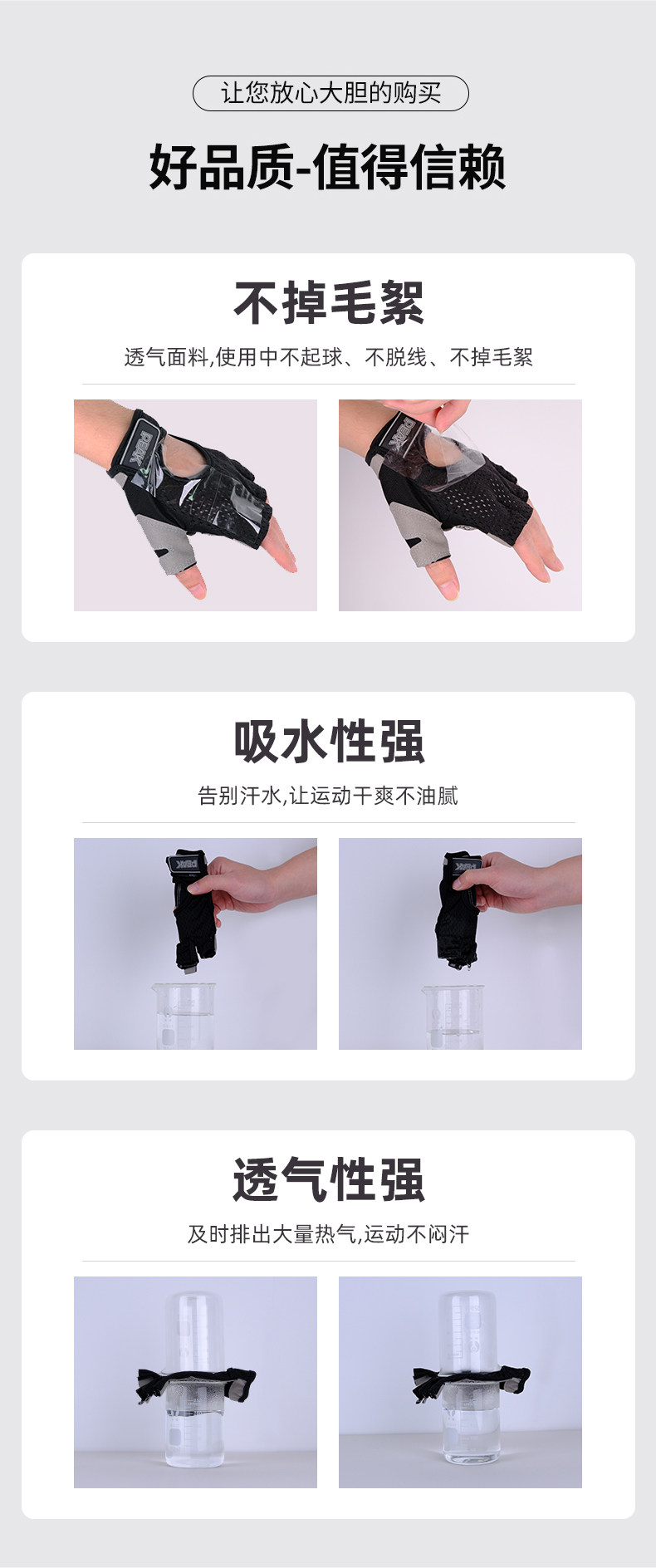 让您放心大胆的购买

好品质-值得信赖

不掉毛絮

透气面料,使用中不起球、不脱线、不掉毛絮

PEAK

PEAK

吸水性强

告别汗水,让运动干爽不油腻

PEAK

PEAK

透气性强

及时排出大量热气,运动不闷汗