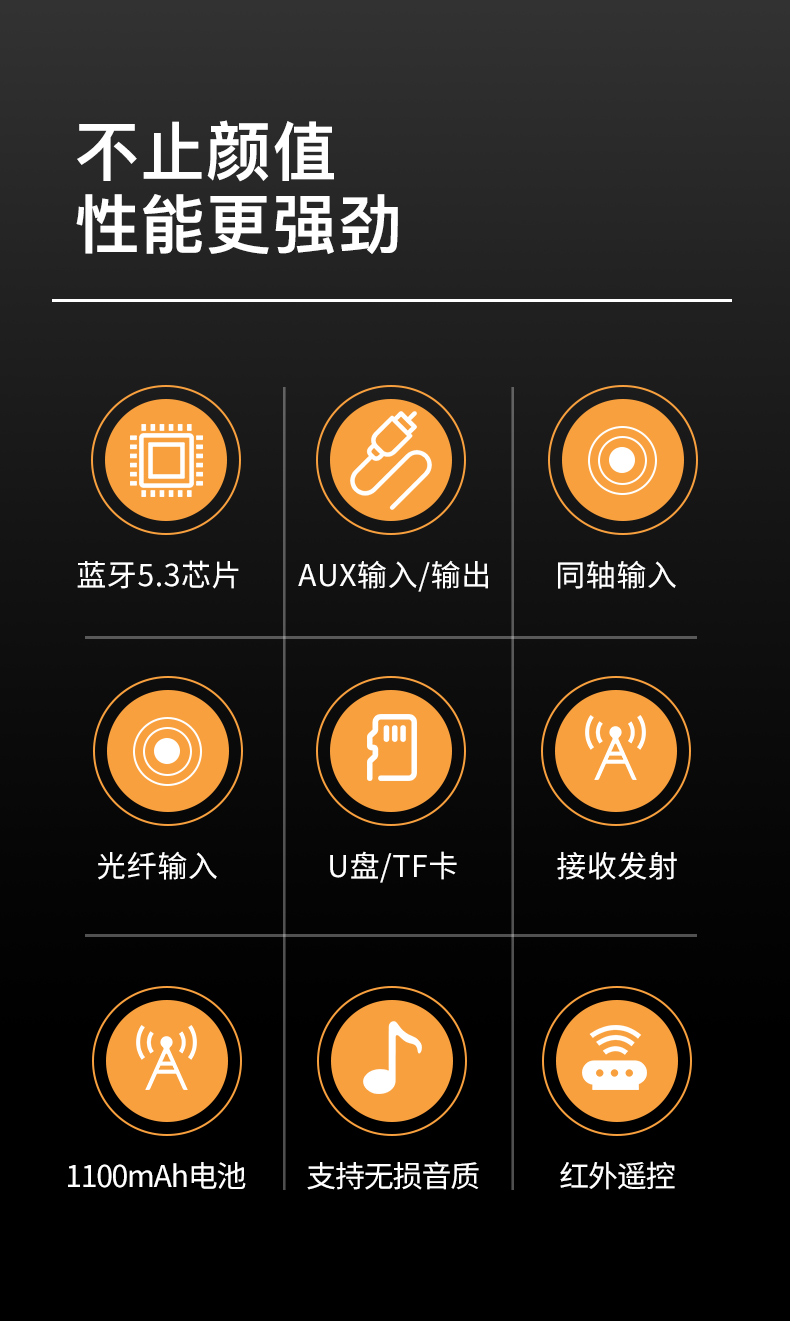 不止颜值
性能更强劲

蓝牙5.3芯片

AUX输入/输出

同轴输入

光纤输入

U盘/TF卡

接收发射

1100mAh电池

支持无损音质

红外遥控