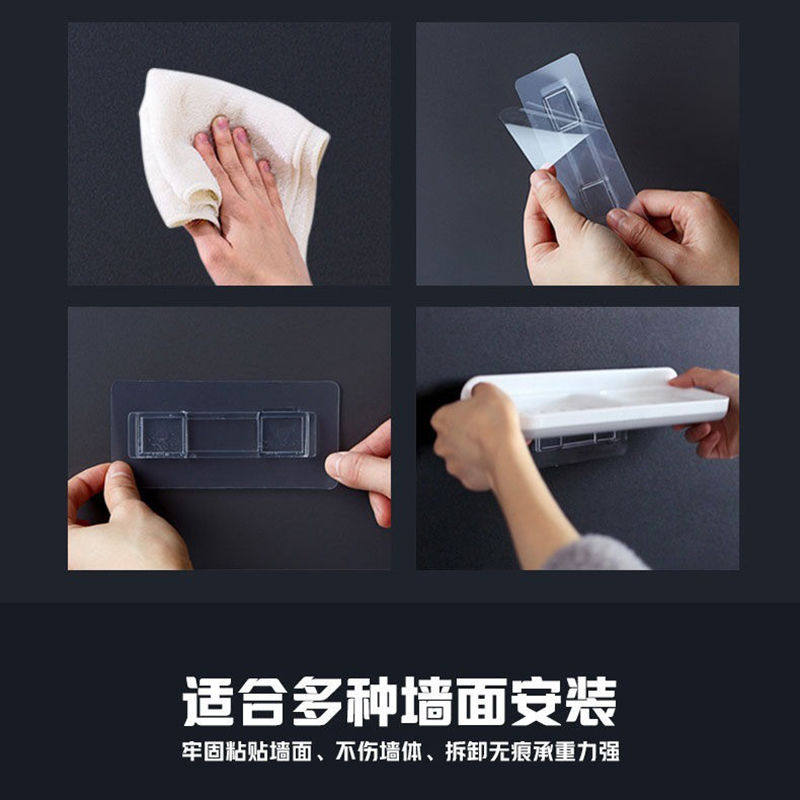 适合多种墙面安装

牢固粘贴墙面、不伤墙体、拆卸无痕承重力强