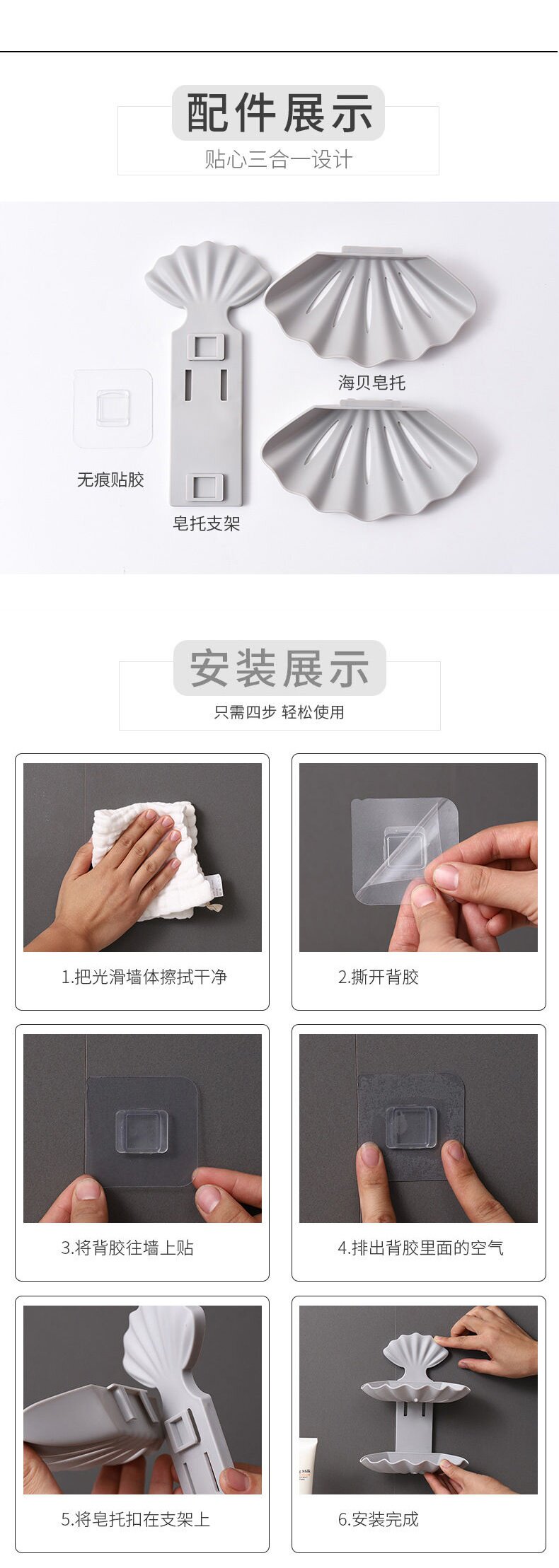 配件展示
贴心三合一设计

海贝皂托
无痕贴胶
皂托支架

安装展示
只需四步 轻松使用

1.把光滑墙体擦拭干净

2.撕开背胶

3.将背胶往墙上贴

4.排出背胶里面的空气

5.将皂托扣在支架上

6.安装完成