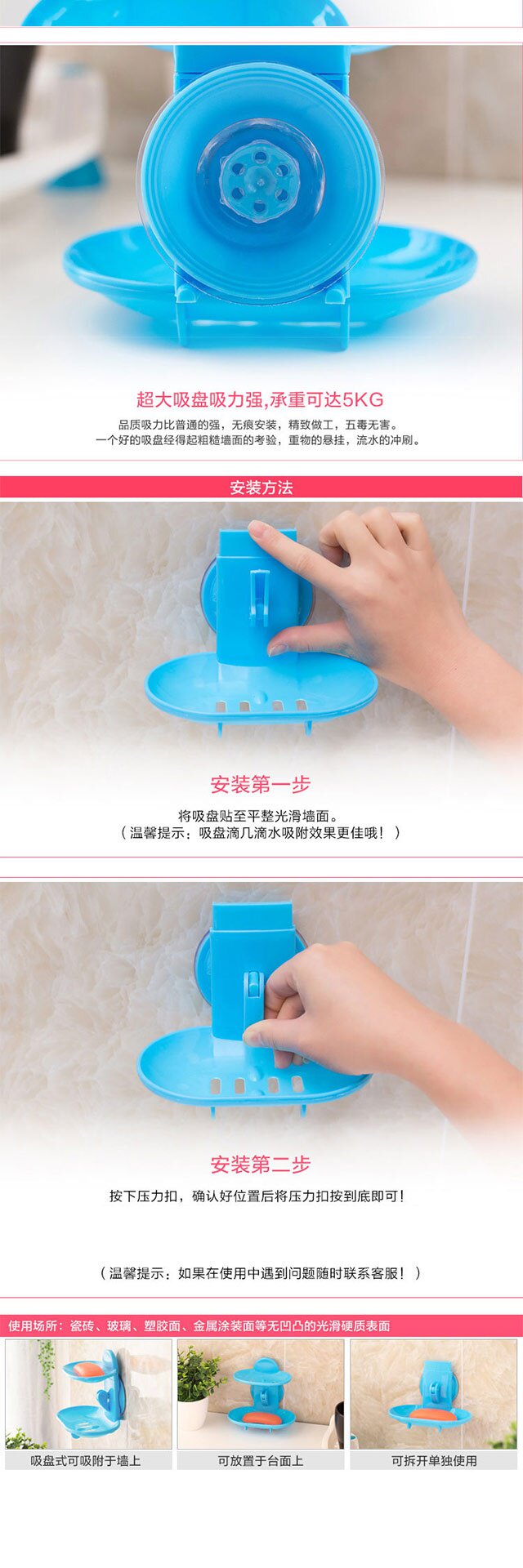 超大吸盘吸力强,承重可达5KG

品质吸力比普通的强，无痕安装，精致做工，五毒无害。
一个好的吸盘经得起粗糙墙面的考验，重物的悬挂，流水的冲刷。

安装方法

安装第一步

将吸盘贴至平整光滑墙面。
（温馨提示：吸盘滴几滴水吸附效果更佳哦！）

安装第二步

按下压力扣，确认好位置后将压力扣按到底即可！

（温馨提示：如果在使用中遇到问题随时联系客服！）

使用场所：瓷砖、玻璃、塑胶面、金属涂装面等无凹凸的光滑硬质表面

吸盘式可吸附于墙上

可放置于台面上

可拆开单独使用