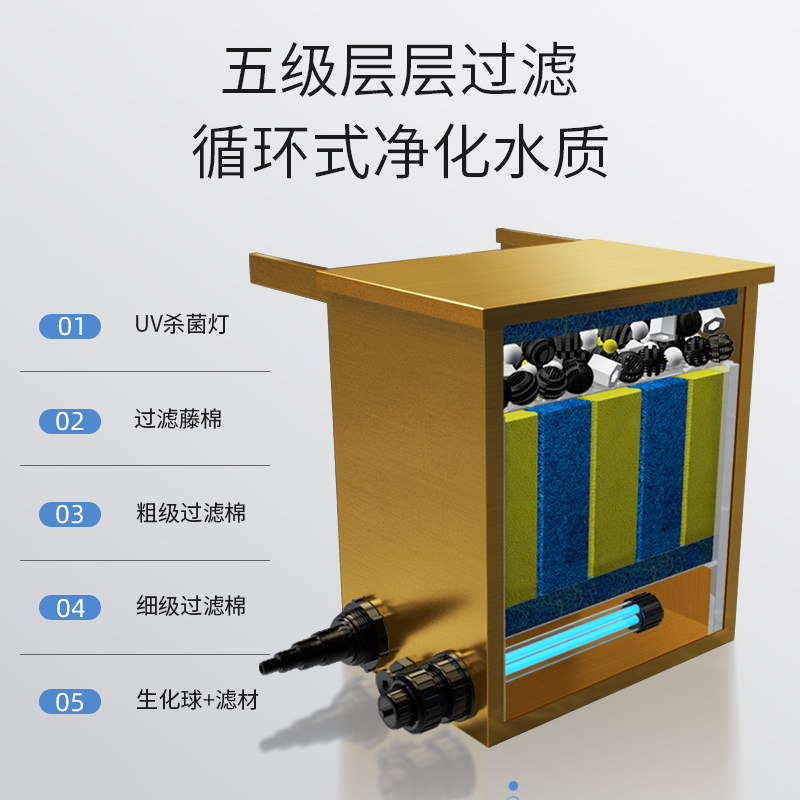 五级层层过滤
循环式净化水质

01 UV杀菌灯

02 过滤藤棉

03 粗级过滤棉

04 细级过滤棉

05 生化球+滤材