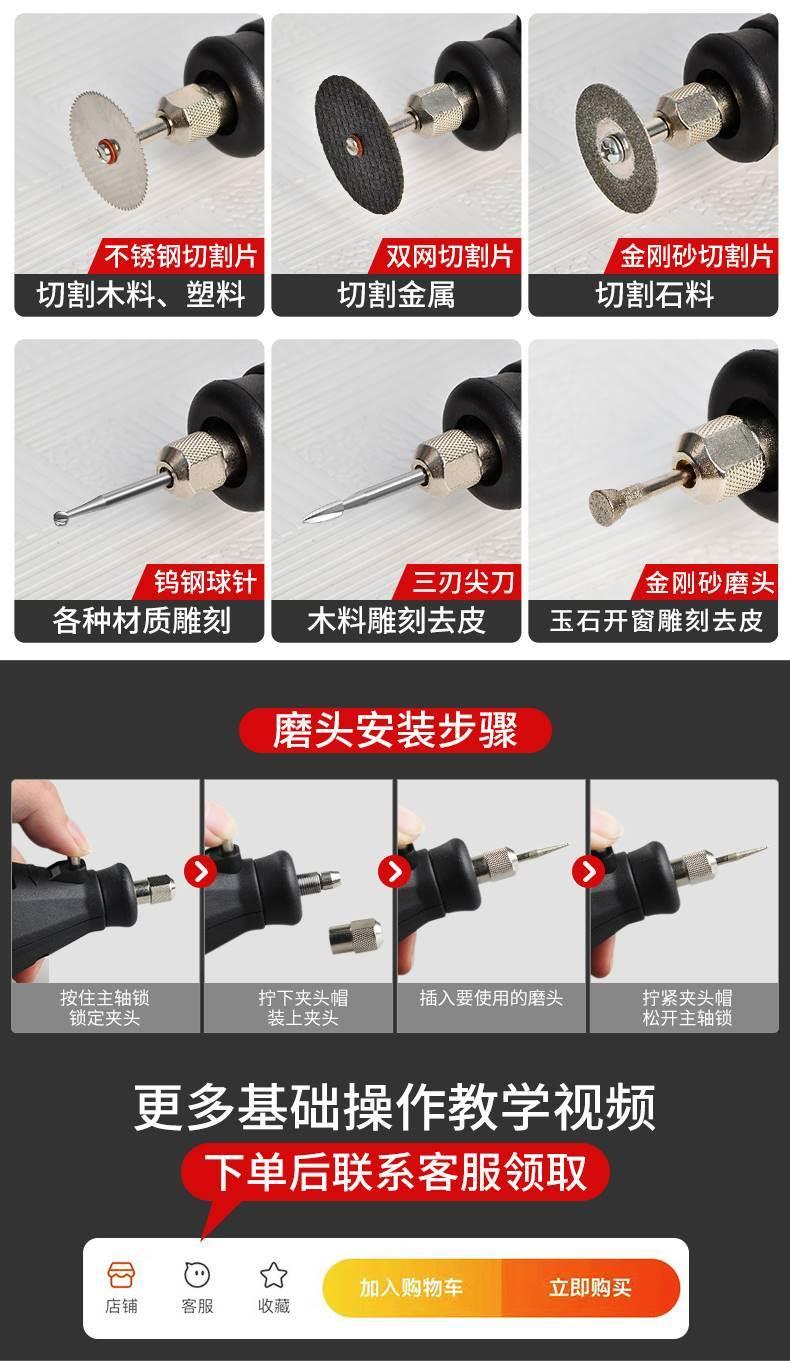 不锈钢切割片
切割木料、塑料

双网切割片
切割金属

金刚砂切割片
切割石料

钨钢球针
各种材质雕刻

三刃尖刀
木料雕刻去皮

金刚砂磨头
玉石开窗雕刻去皮

磨头安装步骤

按住主轴锁
锁定夹头

拧下夹头帽
装上夹头

插入要使用的磨头

拧紧夹头帽
松开主轴锁

更多基础操作教学视频
下单后联系客服领取

店铺 客服 收藏 加入购物车 立即购买