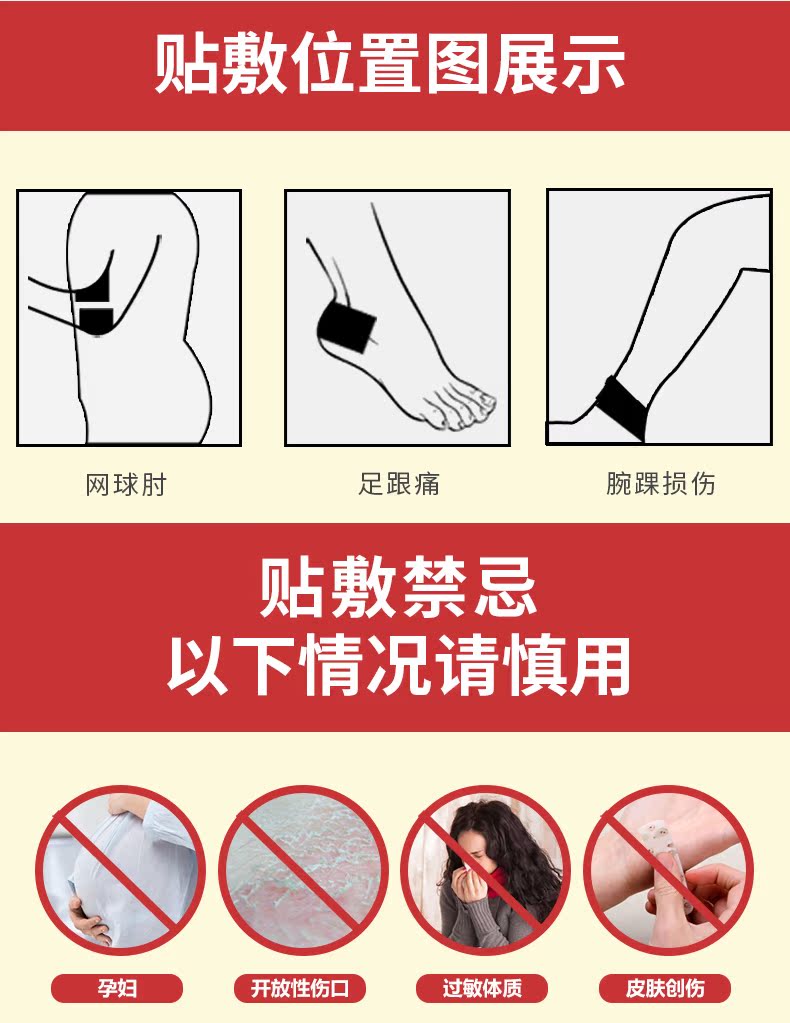 贴敷位置图展示

网球肘

足跟痛

腕踝损伤

贴敷禁忌
以下情况请慎用

孕妇

开放性伤口

过敏体质

皮肤创伤