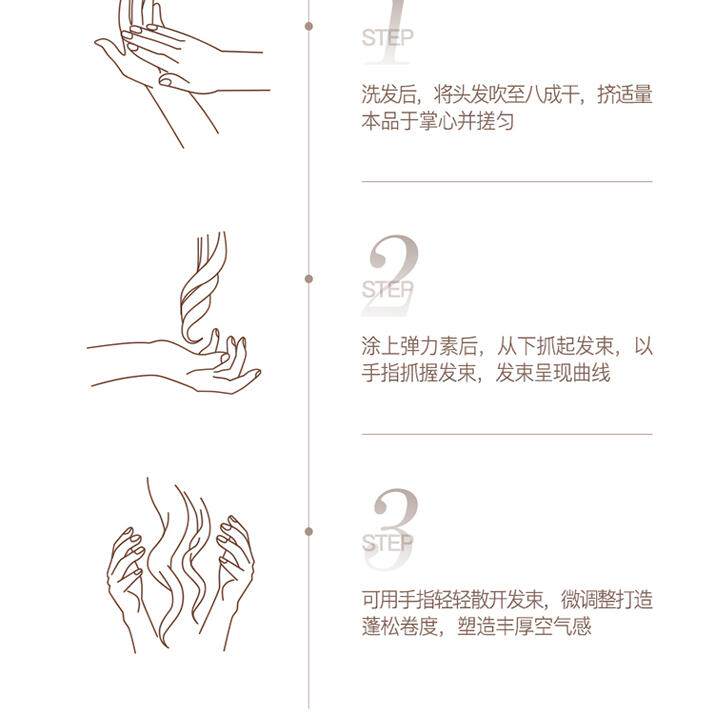 1
STEP

洗发后，将头发吹至八成干，挤适量本品于掌心并搓匀

2
STEP

涂上弹力素后，从下抓起发束，以手指抓握发束，发束呈现曲线

3
STEP

可用手指轻轻散开发束，微调整打造蓬松卷度，塑造丰厚空气感