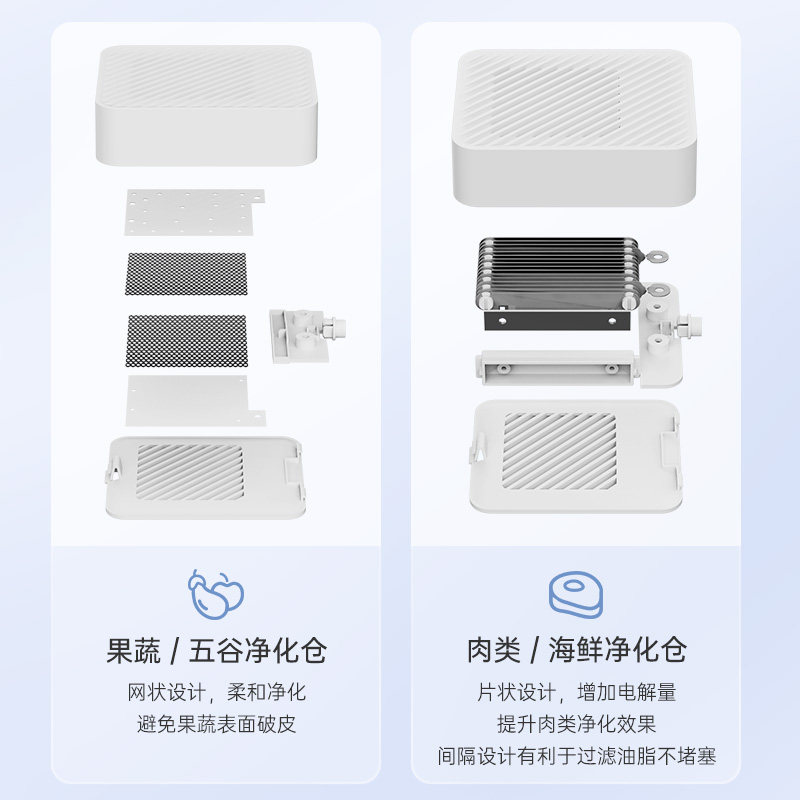 果蔬 / 五谷净化仓

网状设计，柔和净化
避免果蔬表面破皮

肉类 / 海鲜净化仓

片状设计，增加电解量
提升肉类净化效果
间隔设计有利于过滤油脂不堵塞