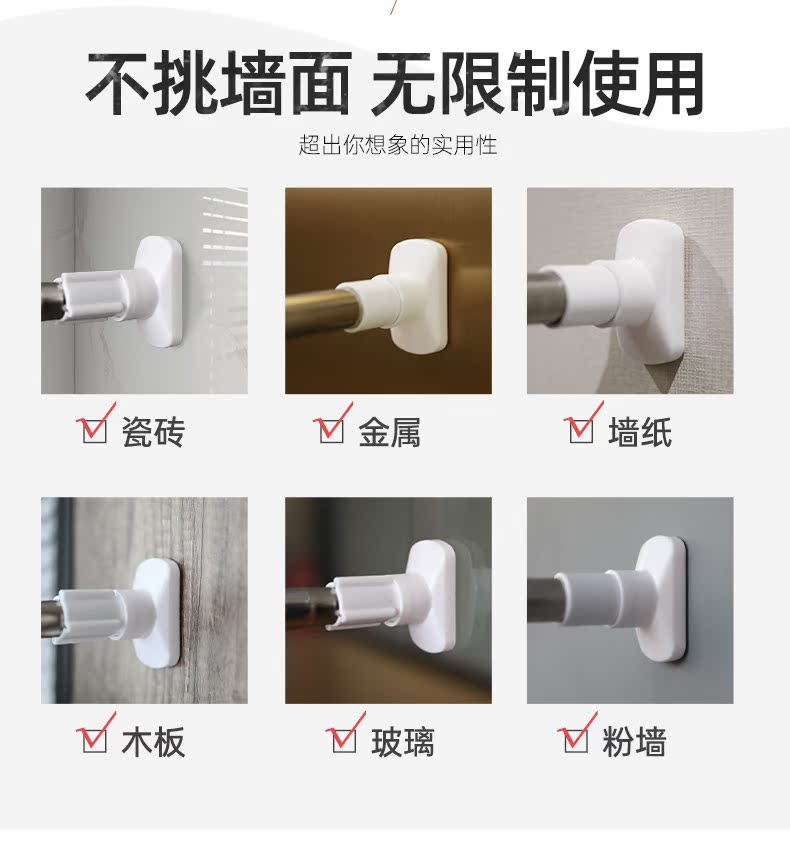 不挑墙面 无限制使用

超出你想象的实用性

瓷砖

金属

墙纸

木板

玻璃

粉墙