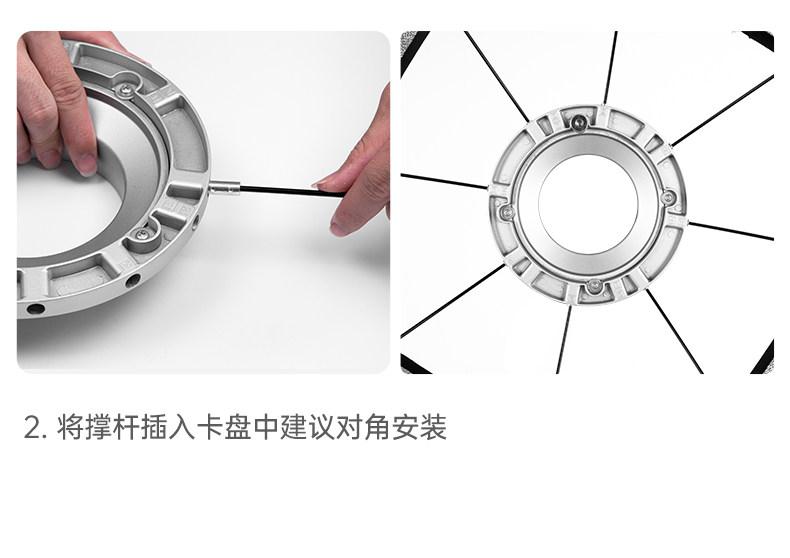 2. 将撑杆插入卡盘中建议对角安装