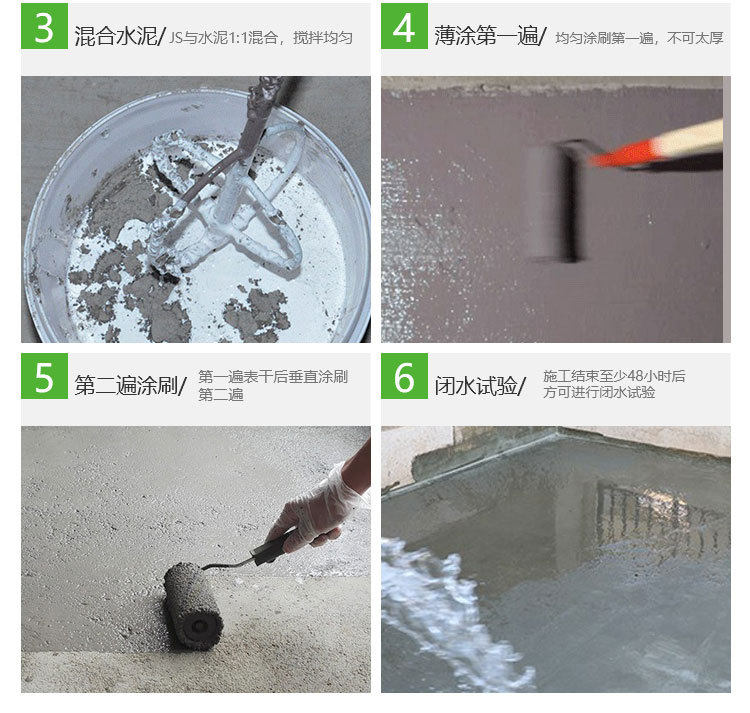 3 混合水泥/ JS与水泥1:1混合，搅拌均匀

4 薄涂第一遍/ 均匀涂刷第一遍，不可太厚

5 第二遍涂刷/ 第一遍表干后垂直涂刷第二遍

6 闭水试验/ 施工结束至少48小时后方可进行闭水试验