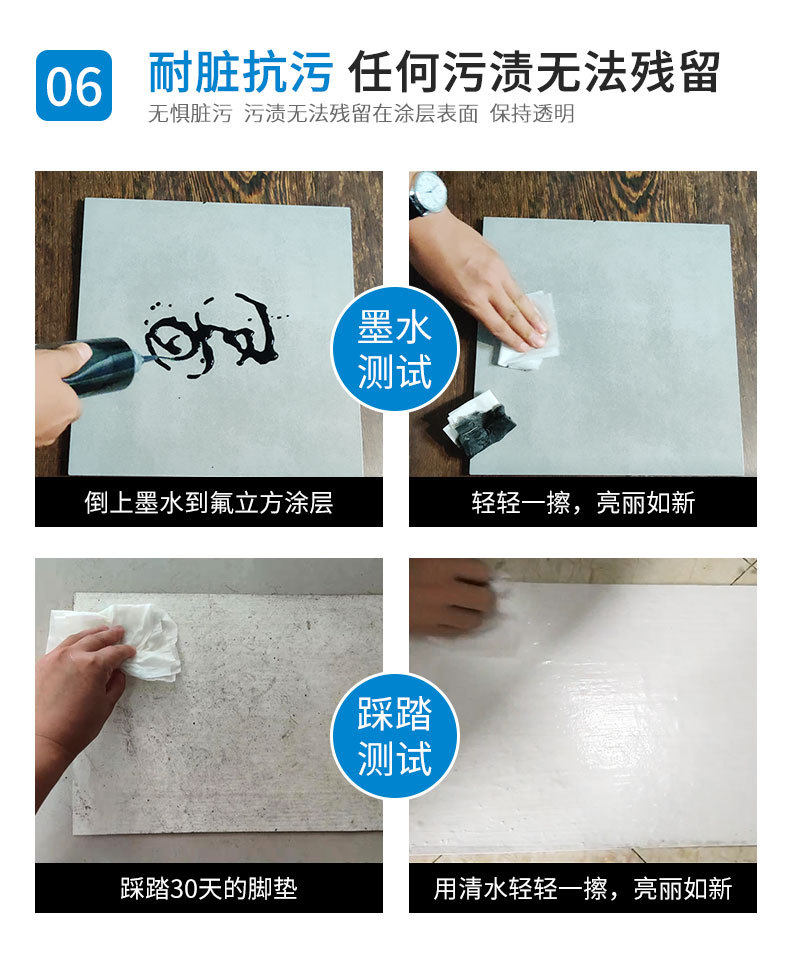 06 耐脏抗污 任何污渍无法残留

无惧脏污 污渍无法残留在涂层表面 保持透明

墨水测试

倒上墨水到氟立方涂层

轻轻一擦，亮丽如新

踩踏测试

踩踏30天的脚垫

用清水轻轻一擦，亮丽如新