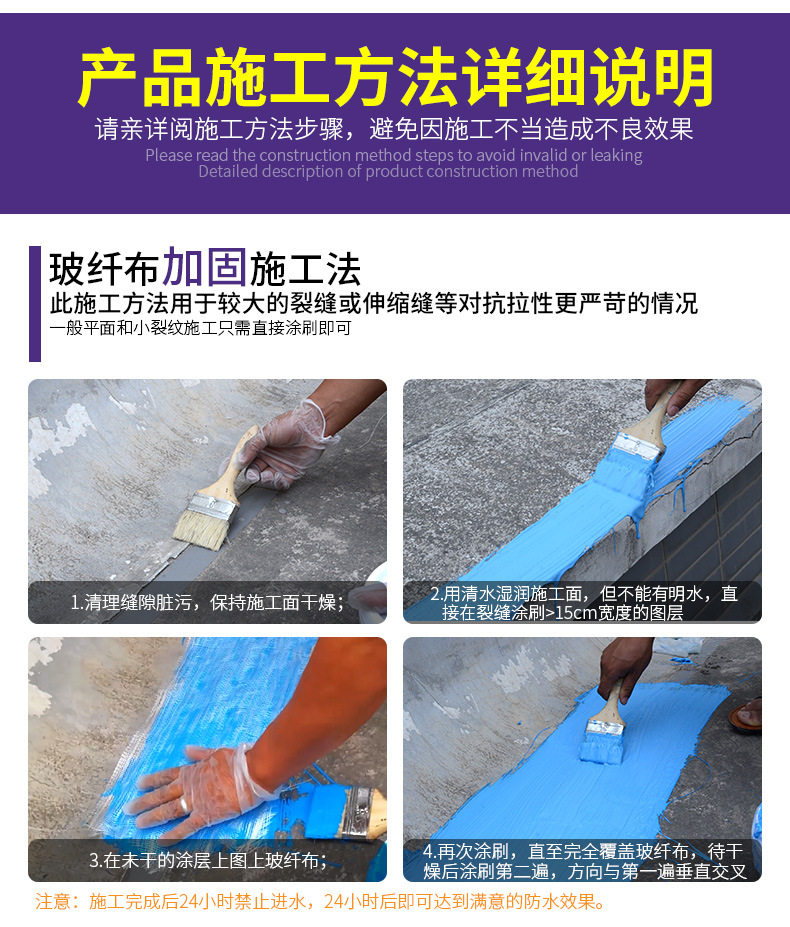 产品施工方法详细说明
请亲详阅施工方法步骤，避免因施工不当造成不良效果
Please read the construction method steps to avoid invalid or leaking
Detailed description of product construction method

玻纤布加固施工法
此施工方法用于较大的裂缝或伸缩缝等对抗拉性更严苛的情况
一般平面和小裂纹施工只需直接涂刷即可

1.清理缝隙脏污，保持施工面干燥；

2.用清水湿润施工面，但不能有明水，直接在裂缝涂刷>15cm宽度的图层

3.在未干的涂层上图上玻纤布；

4.再次涂刷，直至完全覆盖玻纤布，待干燥后涂刷第二遍，方向与第一遍垂直交叉

注意：施工完成后24小时禁止进水，24小时后即可达到满意的防水效果。