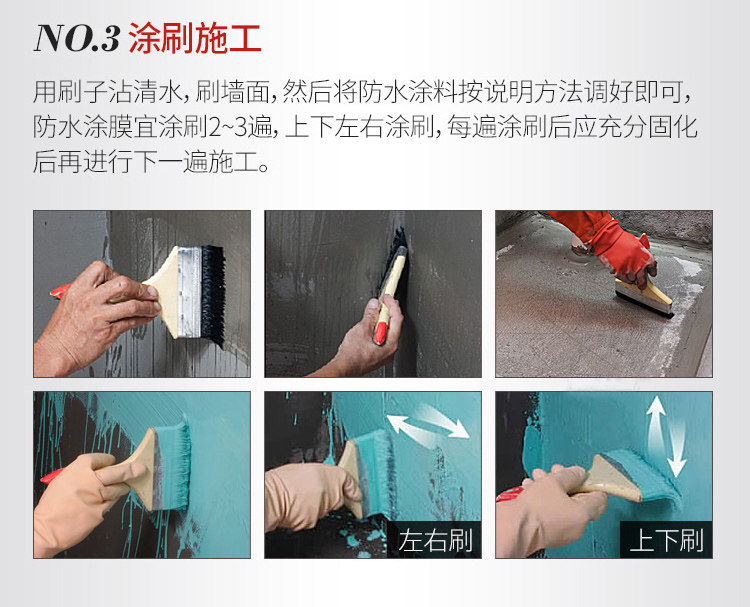 NO.3 涂刷施工

用刷子沾清水，刷墙面，然后将防水涂料按说明方法调好即可，防水涂膜宜涂刷2~3遍，上下左右涂刷，每遍涂刷后应充分固化后再进行下一遍施工。

左右刷

上下刷