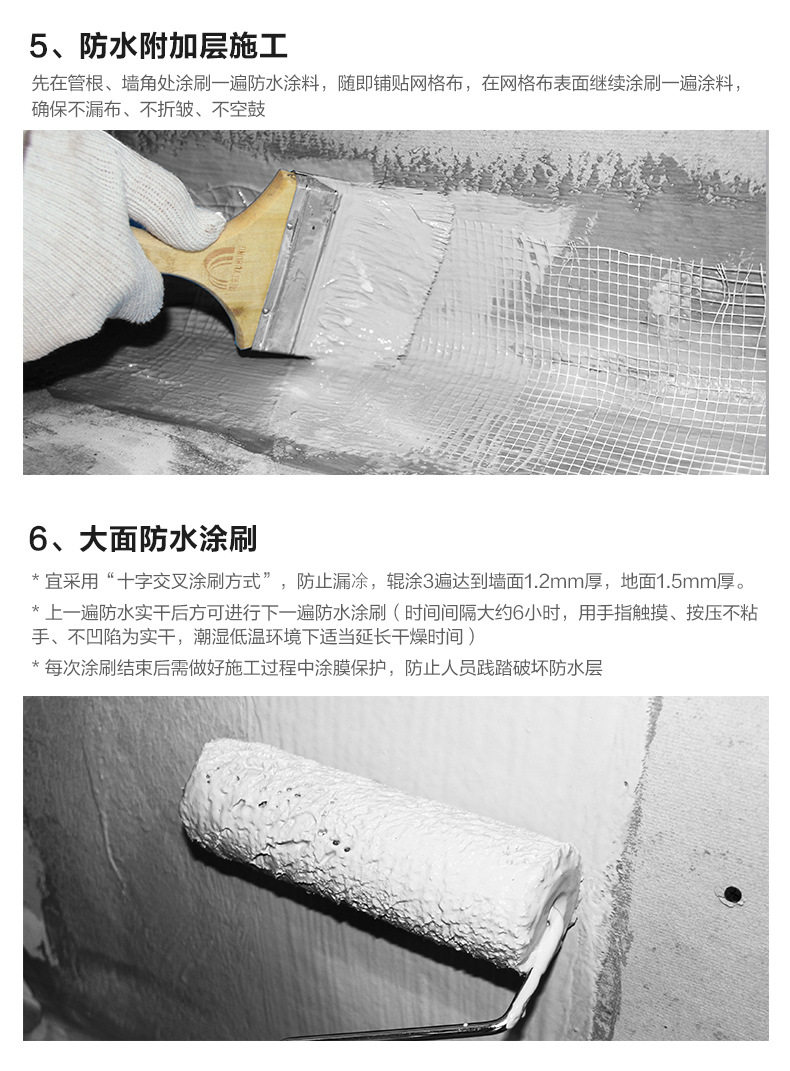 5、防水附加层施工

先在管根、墙角处涂刷一遍防水涂料，随即铺贴网格布，在网格布表面继续涂刷一遍涂料，确保不漏布、不折皱、不空鼓

6、大面防水涂刷

* 宜采用“十字交叉涂刷方式”，防止漏涂，辊涂3遍达到墙面1.2mm厚，地面1.5mm厚。

* 上一遍防水实干后方可进行下一遍防水涂刷（时间间隔大约6小时，用手指触摸、按压不粘手、不凹陷为实干，潮湿低温环境下适当延长干燥时间）

* 每次涂刷结束后需做好施工过程中涂膜保护，防止人员践踏破坏防水层