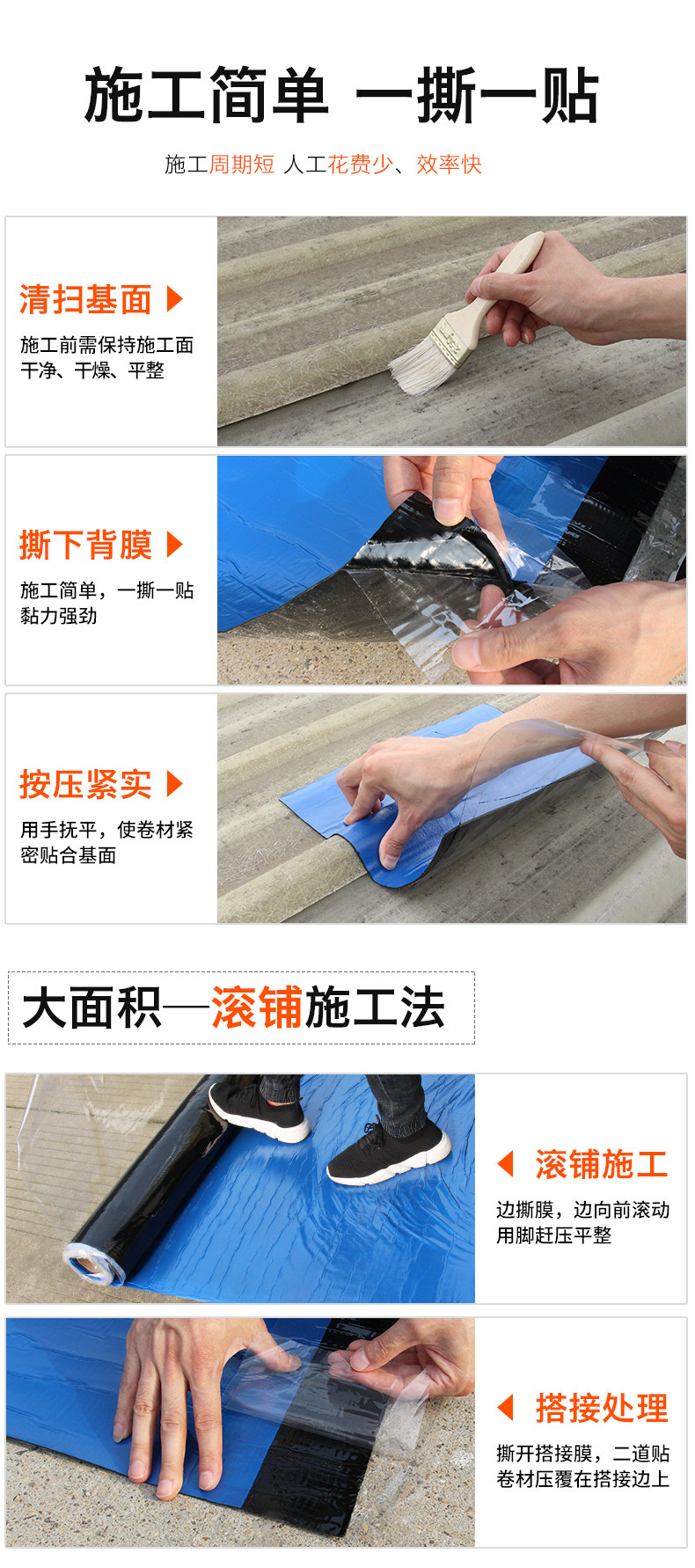 施工简单 一撕一贴

施工周期短 人工花费少、效率快

清扫基面

施工前需保持施工面干净、干燥、平整

撕下背膜

施工简单，一撕一贴黏力强劲

按压紧实

用手抚平，使卷材紧密贴合基面

大面积—滚铺施工法

滚铺施工

边撕膜，边向前滚动用脚赶压平整

搭接处理

撕开搭接膜，二道贴卷材压覆在搭接边上